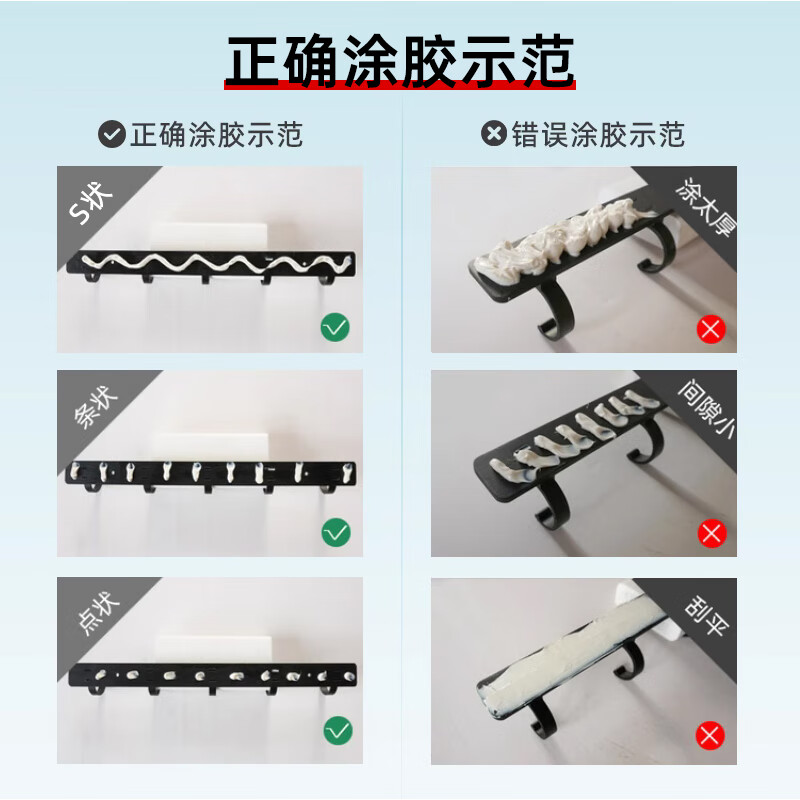 正确涂胶示范

正确涂胶示范

S状

条状

点状

错误涂胶示范

涂太厚

间隙小

刮平