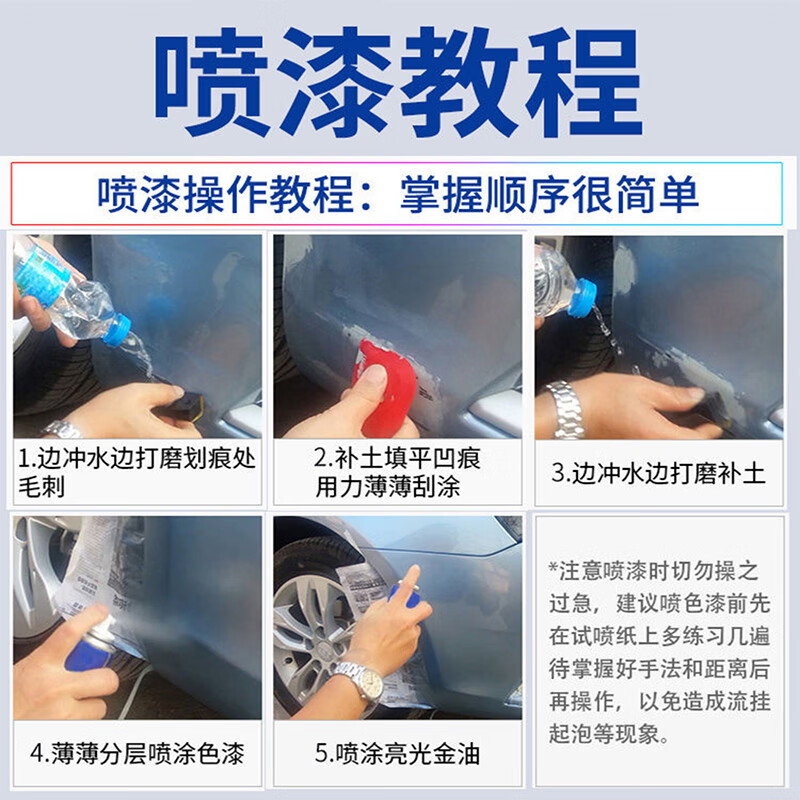 喷漆教程

喷漆操作教程：掌握顺序很简单

1.边冲水边打磨划痕处毛刺

2.补土填平凹痕用力薄薄刮涂

3.边冲水边打磨补土

4.薄薄分层喷涂色漆

5.喷涂亮光金油

*注意喷漆时切勿操之过急，建议喷色漆前先在试喷纸上多练习几遍待掌握好手法和距离后再操作，以免造成流挂起泡等现象。