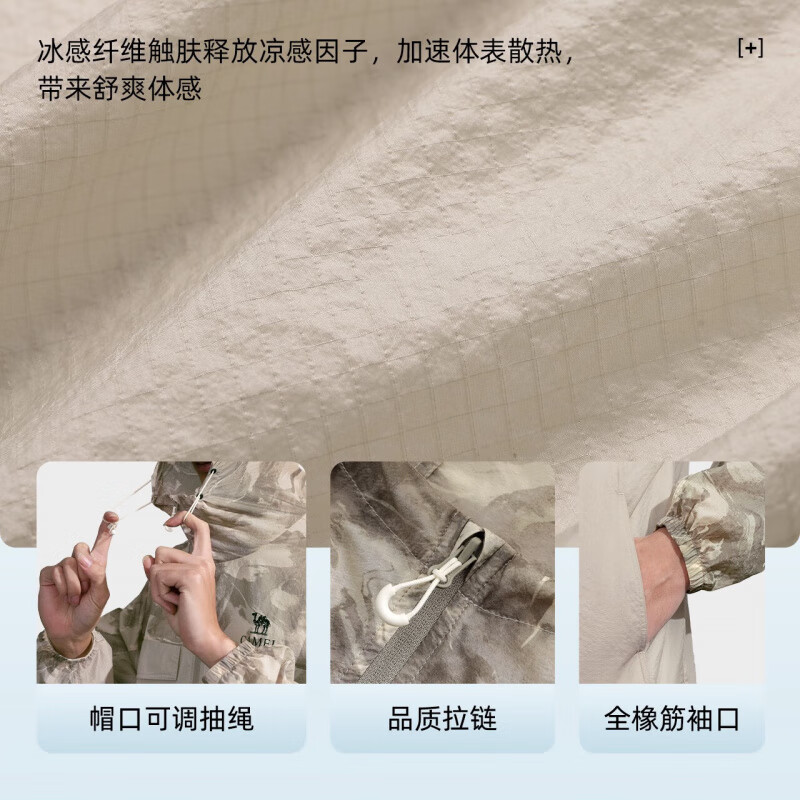 冰感纤维触肤释放凉感因子，加速体表散热，带来舒爽体感

[+]

CAMEL

帽口可调抽绳

品质拉链

全橡筋袖口