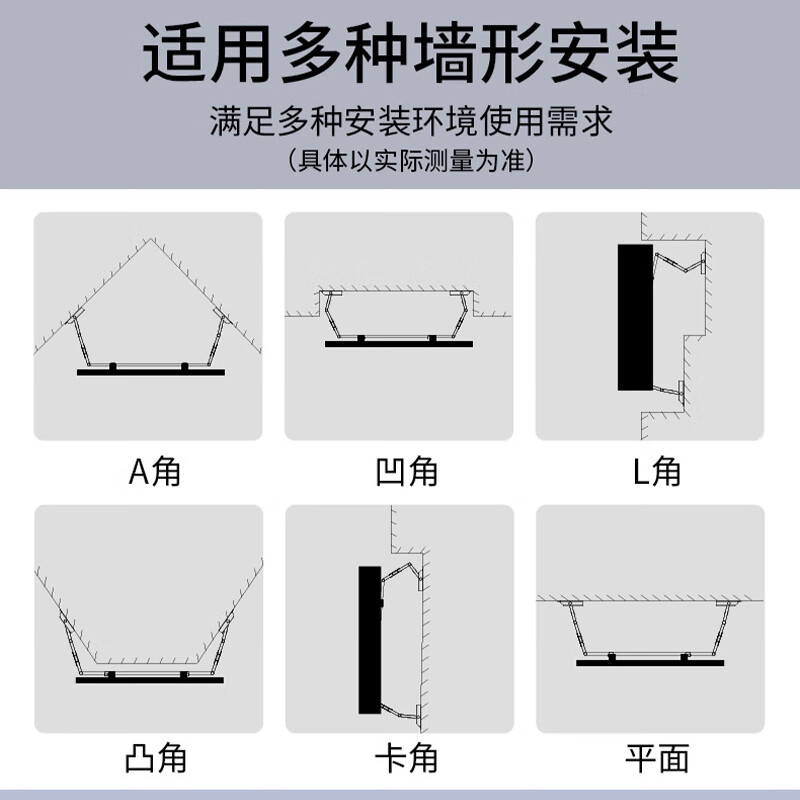 适用多种墙形安装

满足多种安装环境使用需求
（具体以实际测量为准）

A角

凹角

L角

凸角

卡角

平面