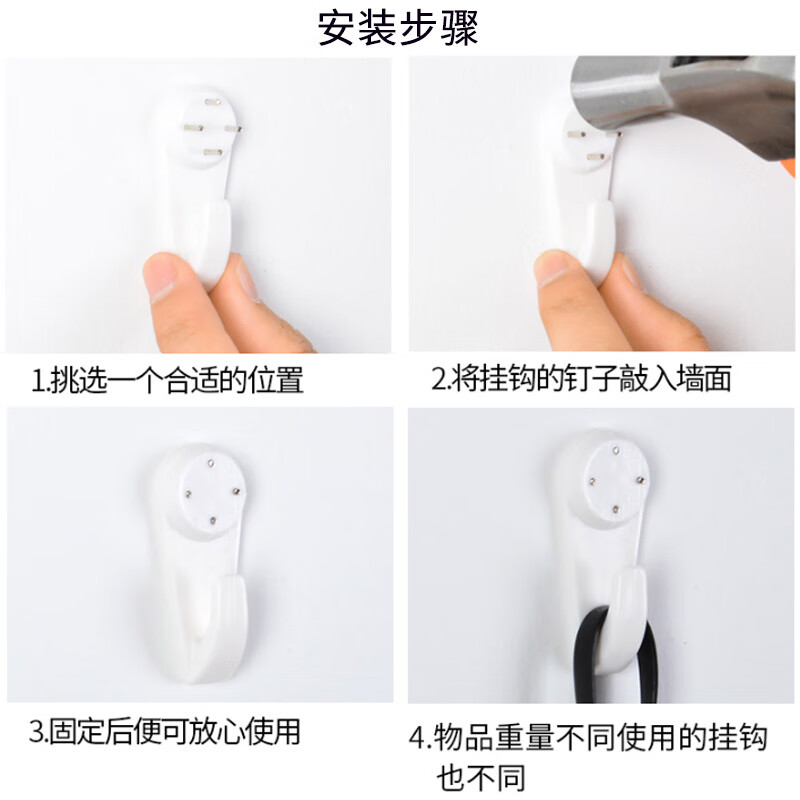 安装步骤

1.挑选一个合适的位置

2.将挂钩的钉子敲入墙面

3.固定后便可放心使用

4.物品重量不同使用的挂钩也不同