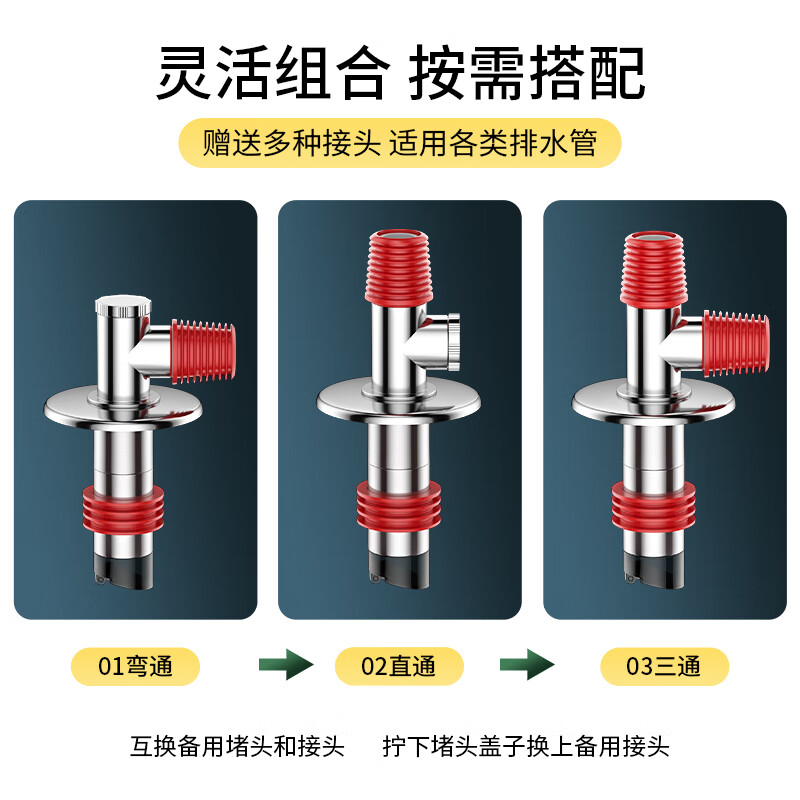 灵活组合 按需搭配

赠送多种接头 适用各类排水管

01弯通

02直通

03三通

互换备用堵头和接头

拧下堵头盖子换上备用接头