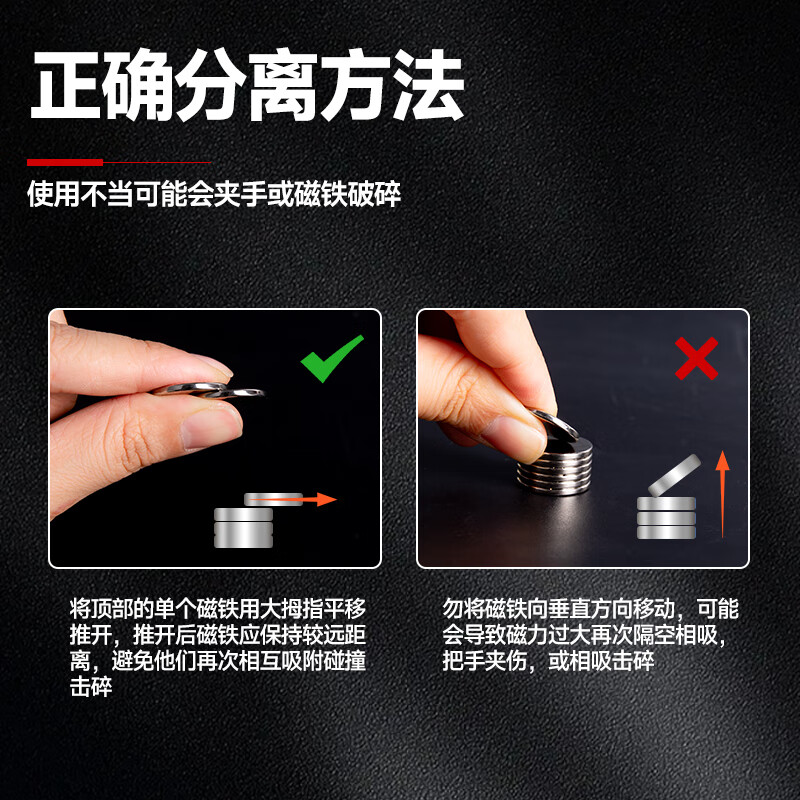 正确分离方法

使用不当可能会夹手或磁铁破碎

将顶部的单个磁铁用大拇指平移推开，推开后磁铁应保持较远距离，避免他们再次相互吸附碰撞击碎

勿将磁铁向垂直方向移动，可能会导致磁力过大再次隔空相吸，把手夹伤，或相吸击碎