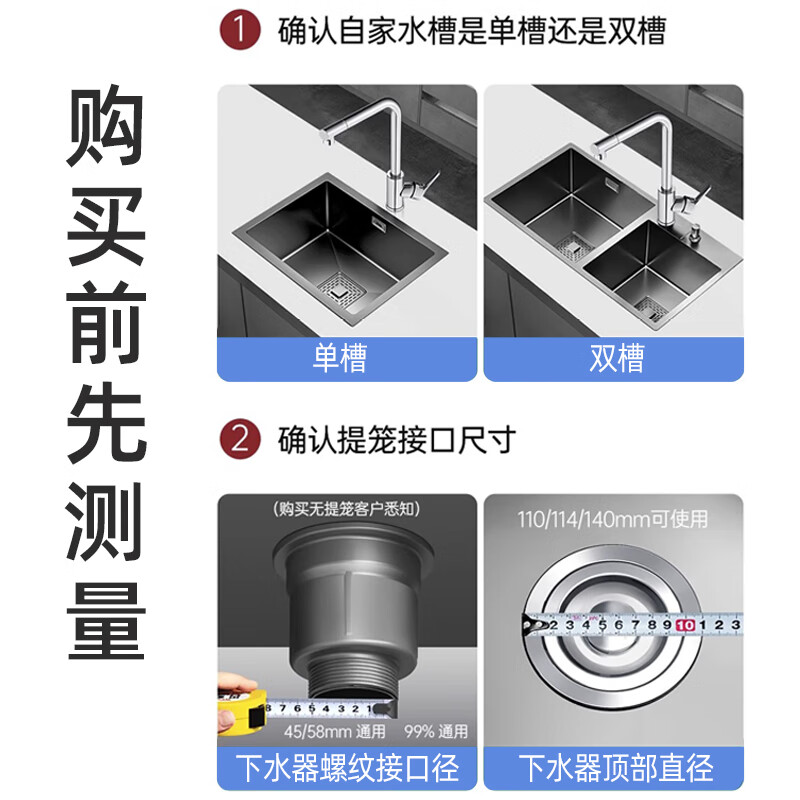 购买前先测量

1 确认自家水槽是单槽还是双槽

单槽

双槽

2 确认提笼接口尺寸

(购买无提笼客户悉知)

8 7 6 5 4 3 2 1

45/58mm 通用 99% 通用

下水器螺纹接口径

110/114/140mm可使用

2 3 4 5 6 7 8 9 10 1 2 3

下水器顶部直径