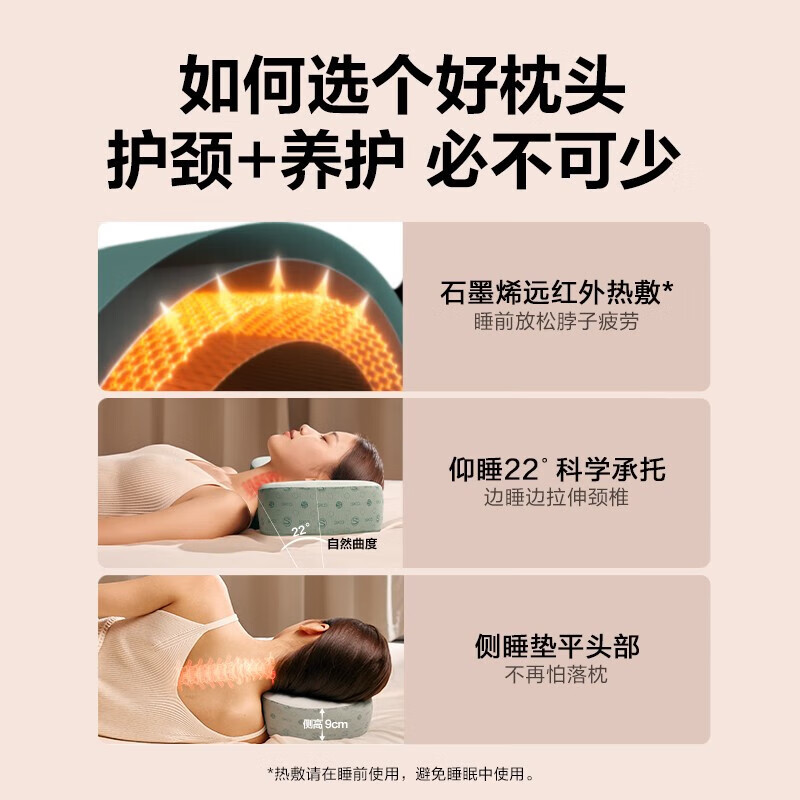 如何选个好枕头
护颈+养护 必不可少

石墨烯远红外热敷*
睡前放松脖子疲劳

仰睡22° 科学承托
边睡边拉伸颈椎

22°
自然曲度

侧睡垫平头部
不再怕落枕

侧高 9cm

*热敷请在睡前使用，避免睡眠中使用。