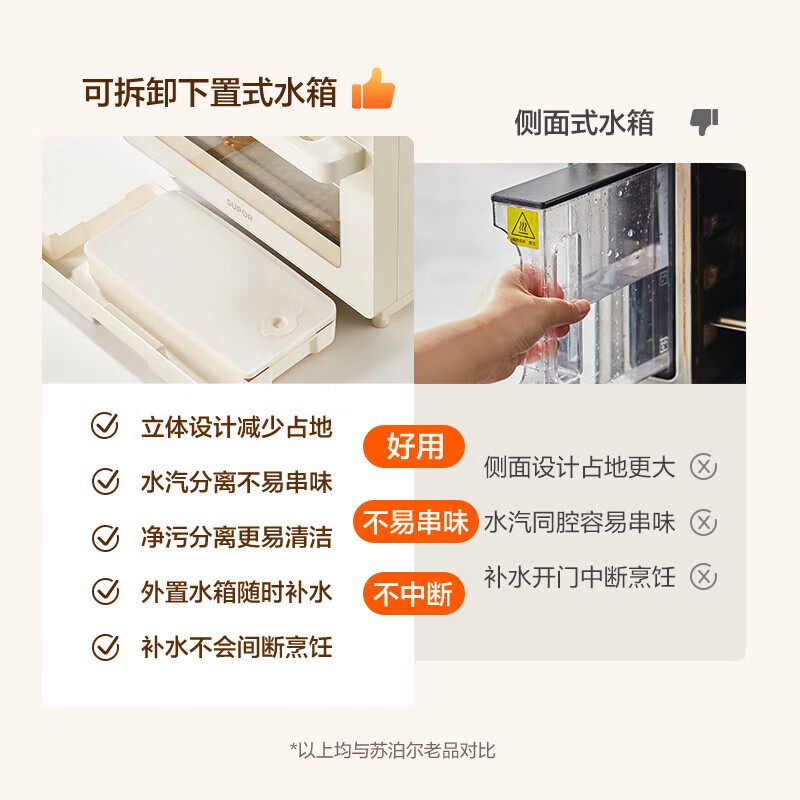 可拆卸下置式水箱

侧面式水箱

SUPOR

立体设计减少占地

水汽分离不易串味

净污分离更易清洁

外置水箱随时补水

补水不会间断烹饪

好用

不易串味

不中断

侧面设计占地更大

水汽同腔容易串味

补水开门中断烹饪

*以上均与苏泊尔老品对比