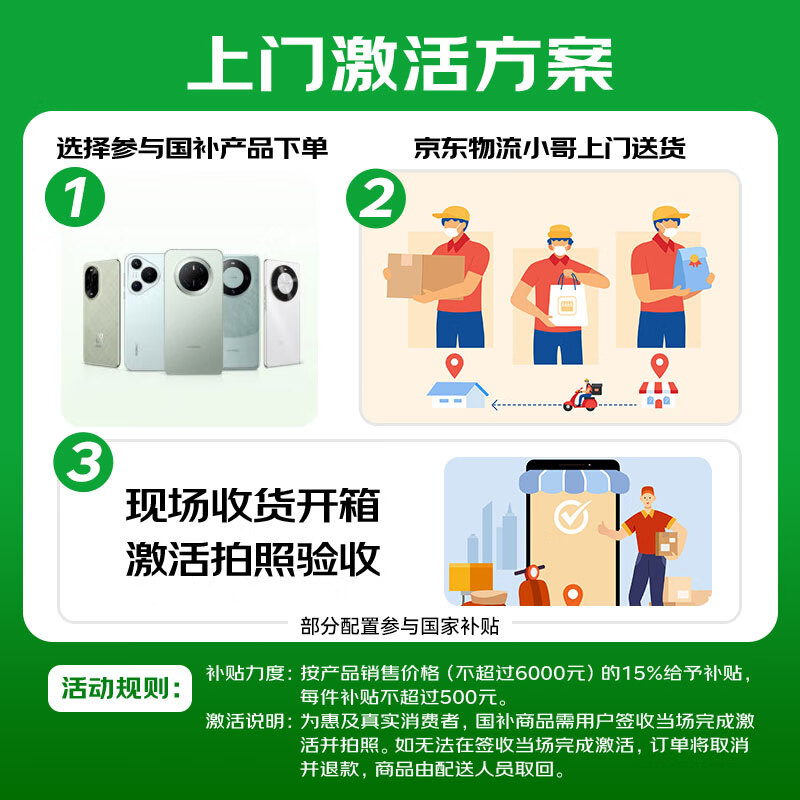 上门激活方案

选择参与国补产品下单

1

京东物流小哥上门送货

2

3

现场收货开箱
激活拍照验收

部分配置参与国家补贴

活动规则：

补贴力度：按产品销售价格（不超过6000元）的15%给予补贴，每件补贴不超过500元。

激活说明：为惠及真实消费者，国补商品需用户签收当场完成激活并拍照。如无法在签收当场完成激活，订单将取消并退款，商品由配送人员取回。