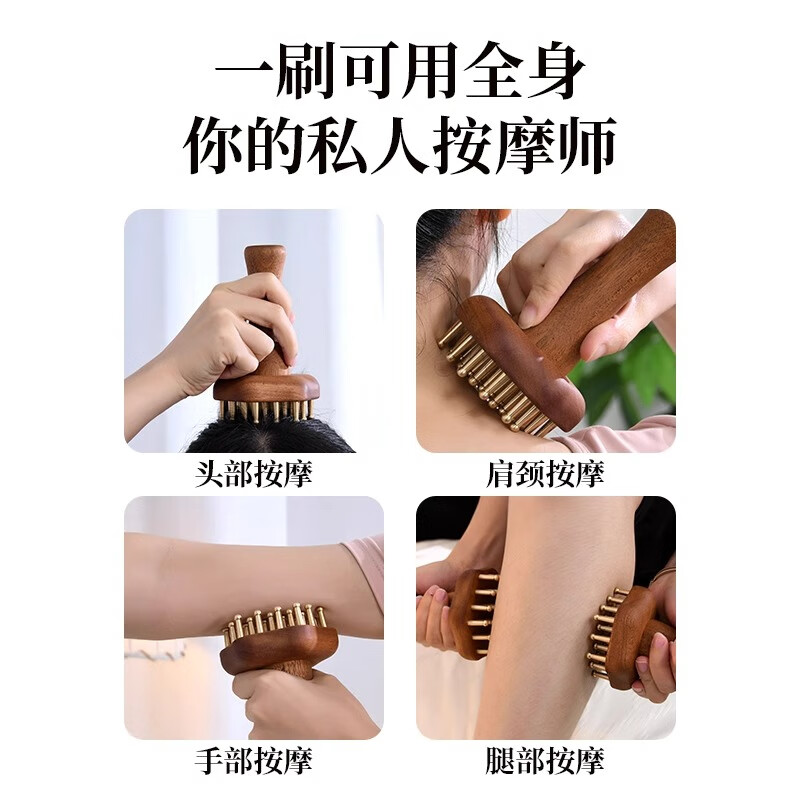 一刷可用全身
你的私人按摩师

头部按摩

肩颈按摩

手部按摩

腿部按摩