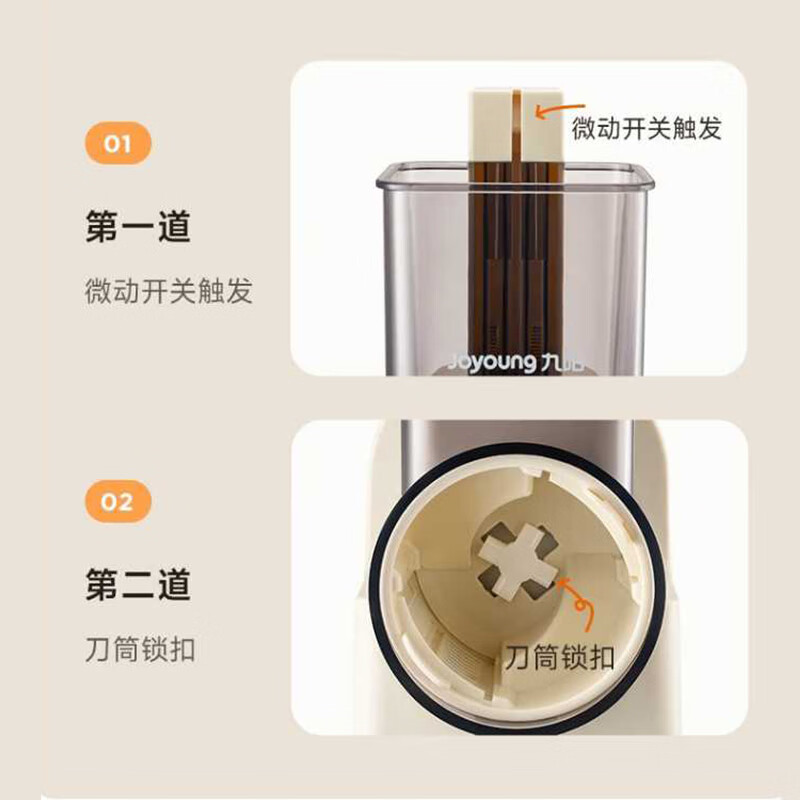 01

第一道

微动开关触发

微动开关触发

Joyoung 九阳

02

第二道

刀筒锁扣

刀筒锁扣