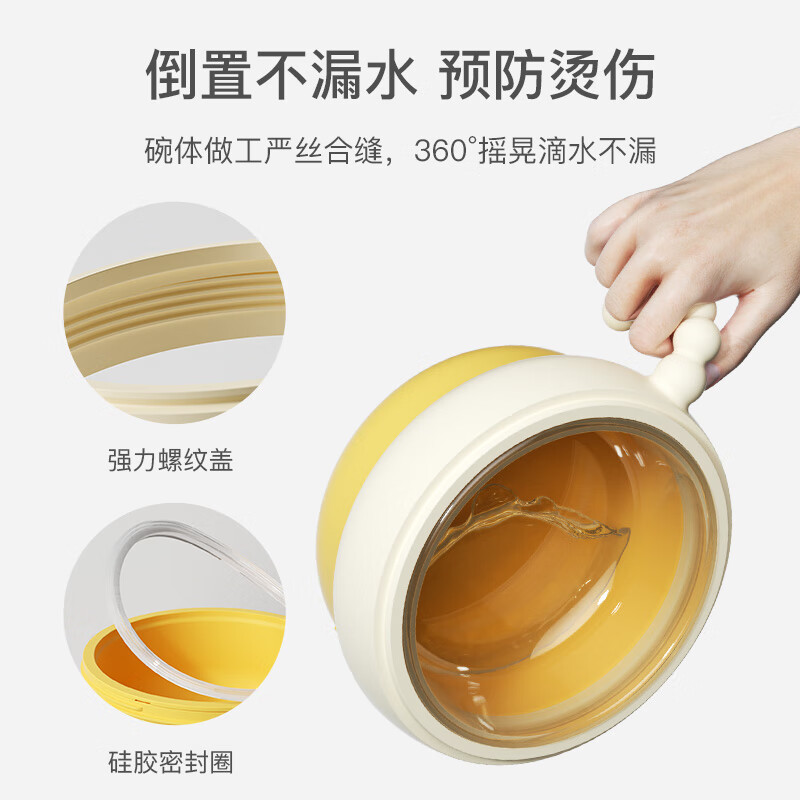 倒置不漏水 预防烫伤

碗体做工严丝合缝，360°摇晃滴水不漏

强力螺纹盖

硅胶密封圈