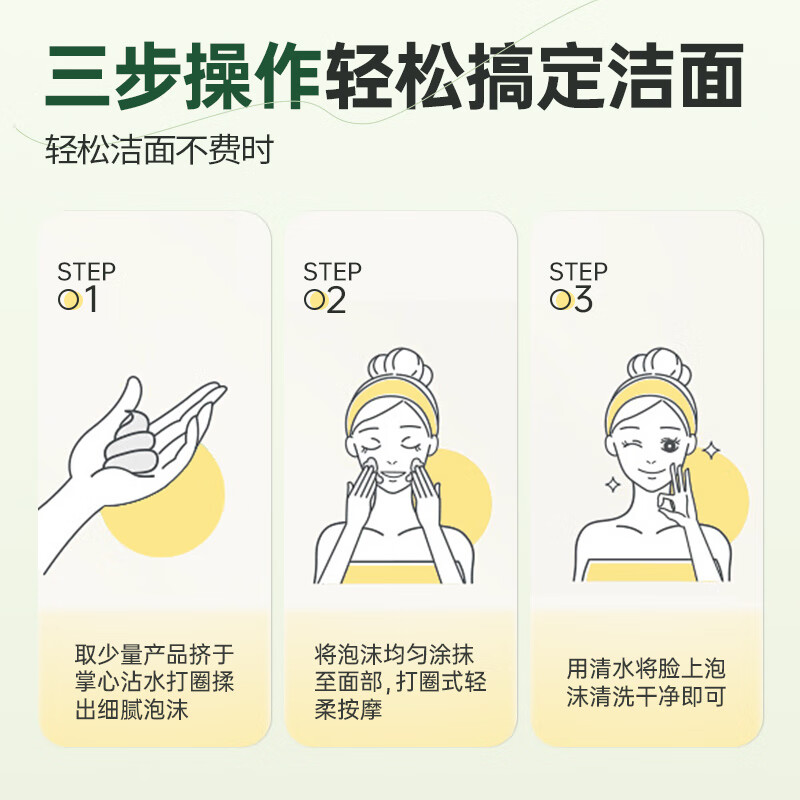 三步操作轻松搞定洁面

轻松洁面不费时

STEP
01

取少量产品挤于掌心沾水打圈揉出细腻泡沫

STEP
02

将泡沫均匀涂抹至面部，打圈式轻柔按摩

STEP
03

用清水将脸上泡沫清洗干净即可