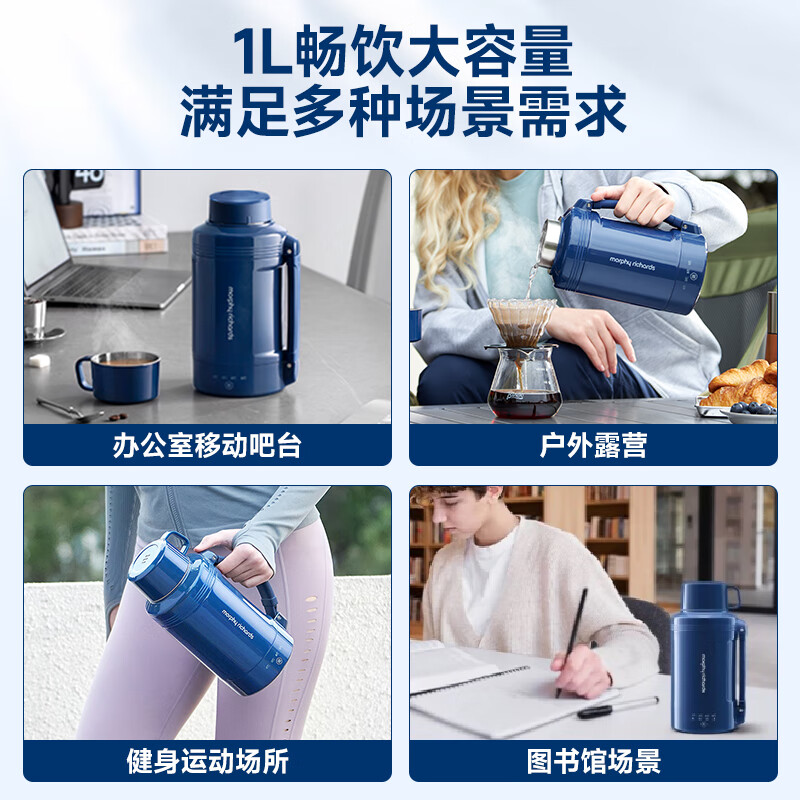 1L畅饮大容量
满足多种场景需求

morphy richards

办公室移动吧台

morphy richards

户外露营

morphy richards

健身运动场所

morphy richards

图书馆场景