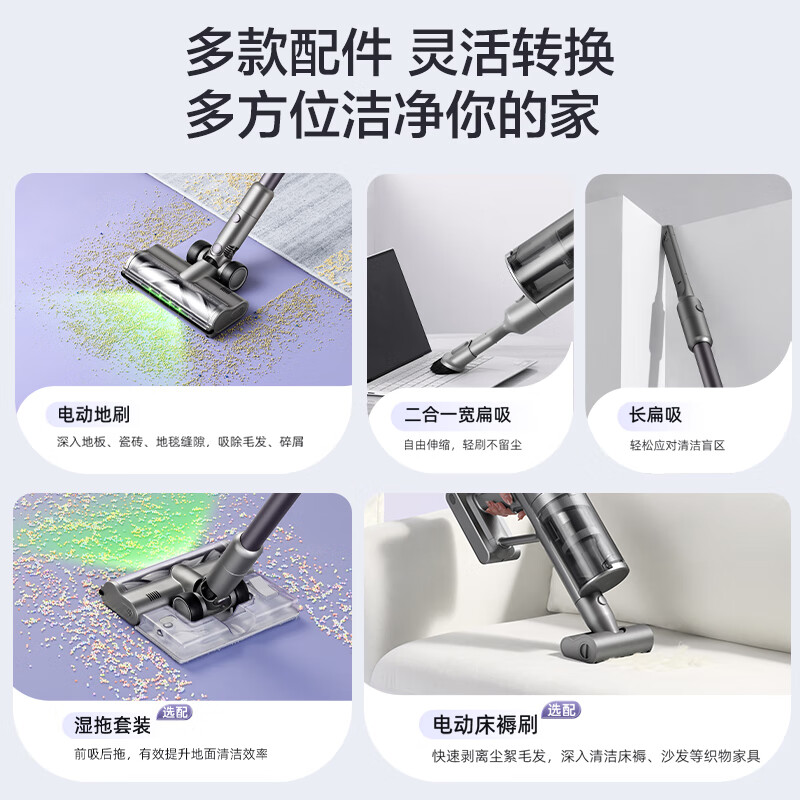 多款配件 灵活转换
多方位洁净你的家

电动地刷
深入地板、瓷砖、地毯缝隙，吸除毛发、碎屑

二合一宽扁吸
自由伸缩，轻刷不留尘

长扁吸
轻松应对清洁盲区

湿拖套装
选配
前吸后拖，有效提升地面清洁效率

电动床褥刷
选配
快速剥离尘絮毛发，深入清洁床褥、沙发等织物家具