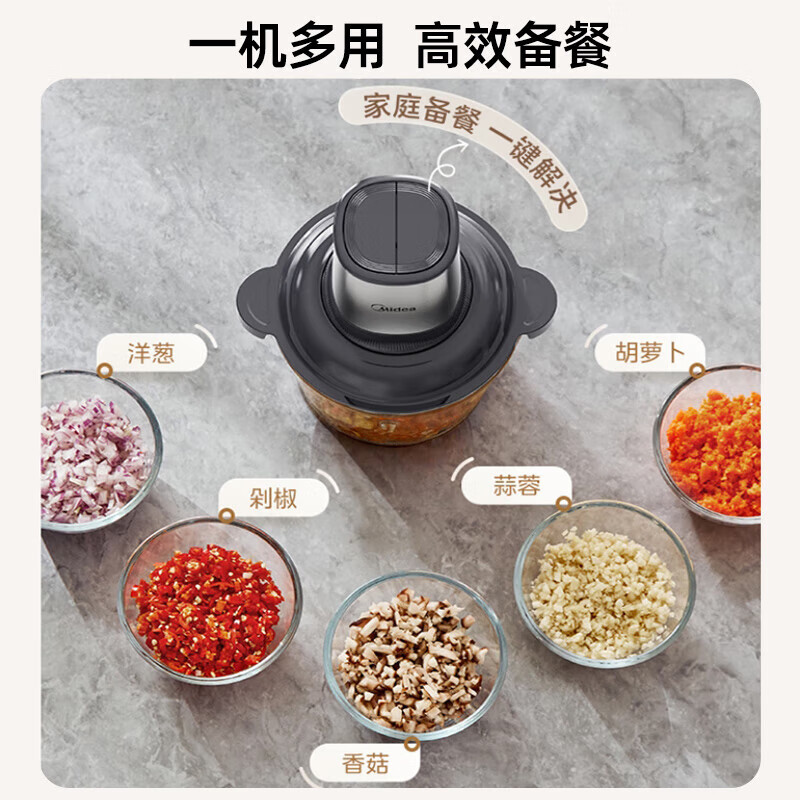 一机多用 高效备餐

家庭备餐 一键解决

Midea

洋葱

胡萝卜

剁椒

蒜蓉

香菇