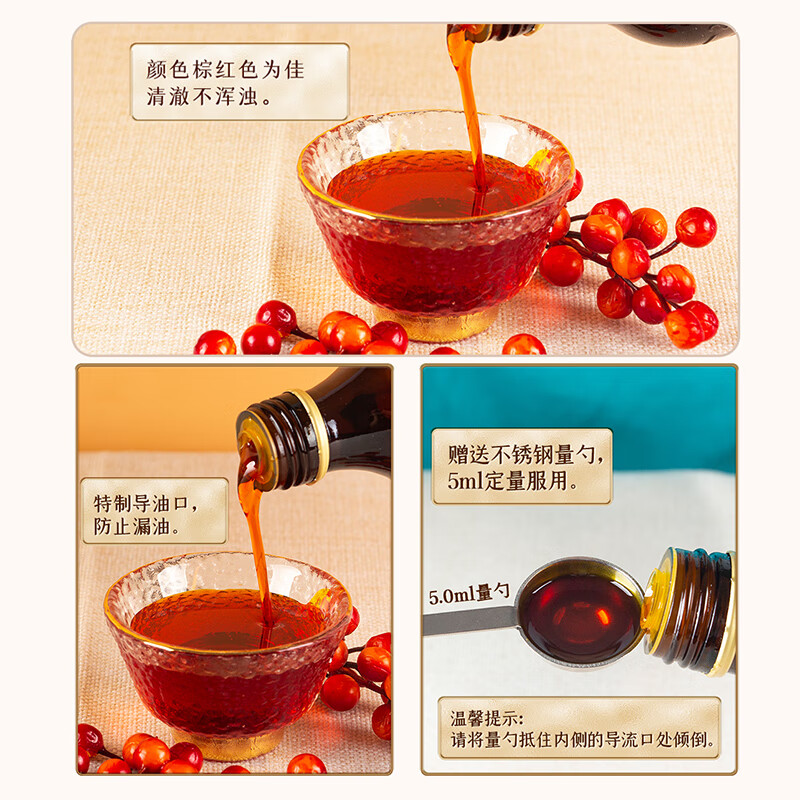 颜色棕红色为佳
清澈不浑浊。

特制导油口，
防止漏油。

赠送不锈钢量勺，
5ml定量服用。

5.0ml量勺

温馨提示：
请将量勺抵住内侧的导流口处倾倒。