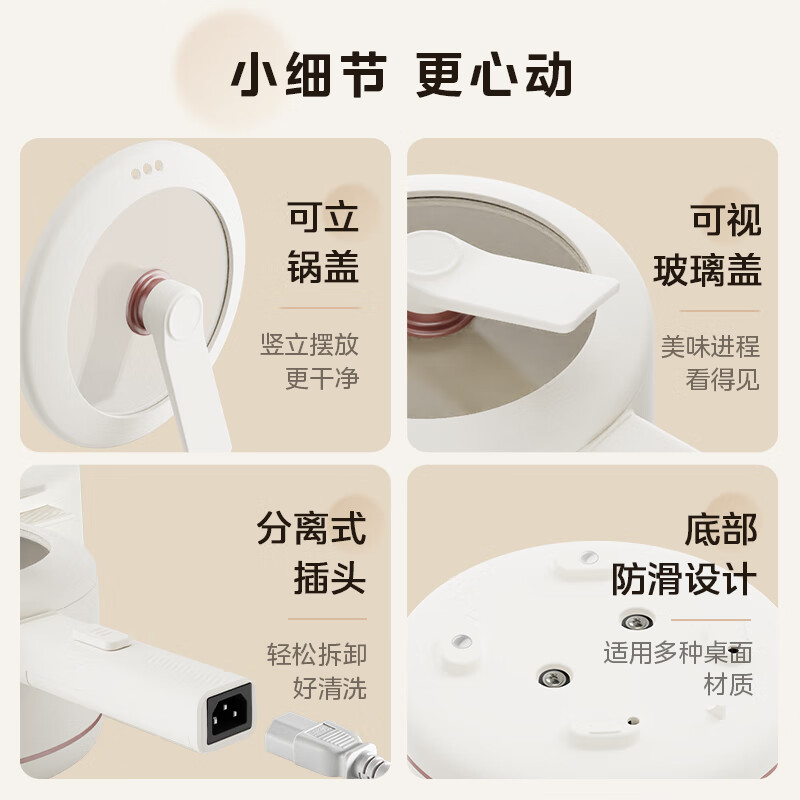 小细节 更心动

可立
锅盖

竖立摆放
更干净

可视
玻璃盖

美味进程
看得见

分离式
插头

轻松拆卸
好清洗

底部
防滑设计

适用多种桌面
材质