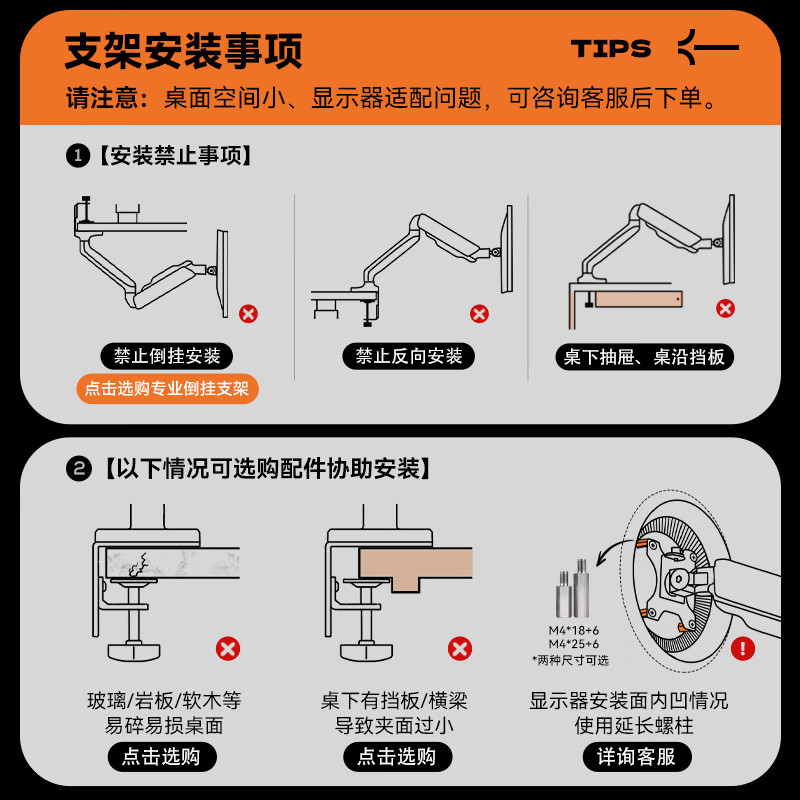 支架安装事项

TIPS

请注意：桌面空间小、显示器适配问题，可咨询客服后下单。

❶【安装禁止事项】

禁止倒挂安装

点击选购专业倒挂支架

禁止反向安装

桌下抽屉、桌沿挡板

❷【以下情况可选购配件协助安装】

玻璃/岩板/软木等易碎易损桌面

点击选购

桌下有挡板/横梁导致夹面过小

点击选购

M4*18+6
M4*25+6
*两种尺寸可选

显示器安装面内凹情况使用延长螺柱

详询客服