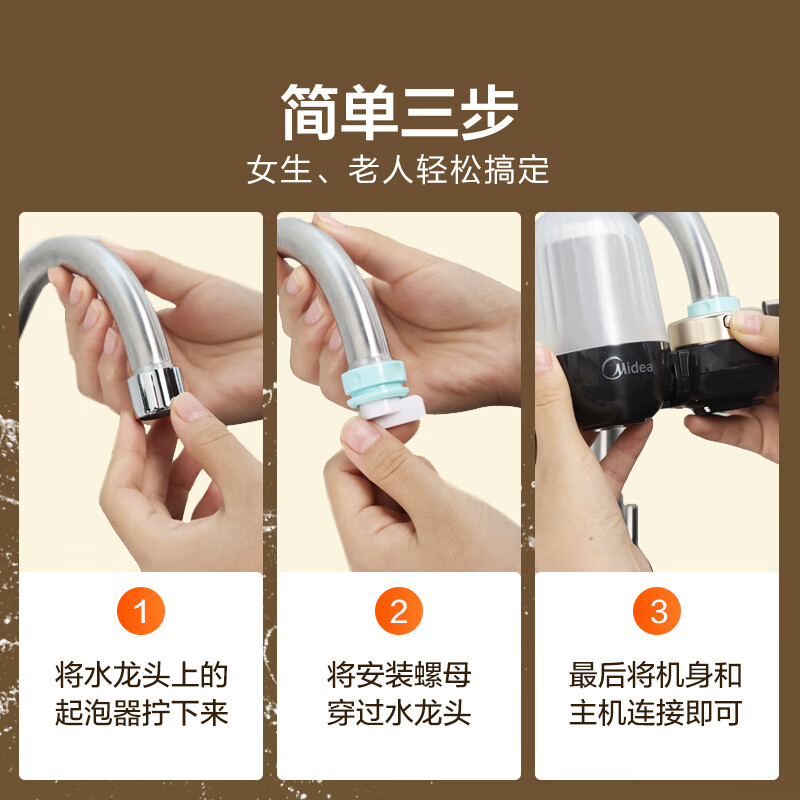 简单三步
女生、老人轻松搞定

Midea

1
将水龙头上的起泡器拧下来

2
将安装螺母穿过水龙头

3
最后将机身和主机连接即可