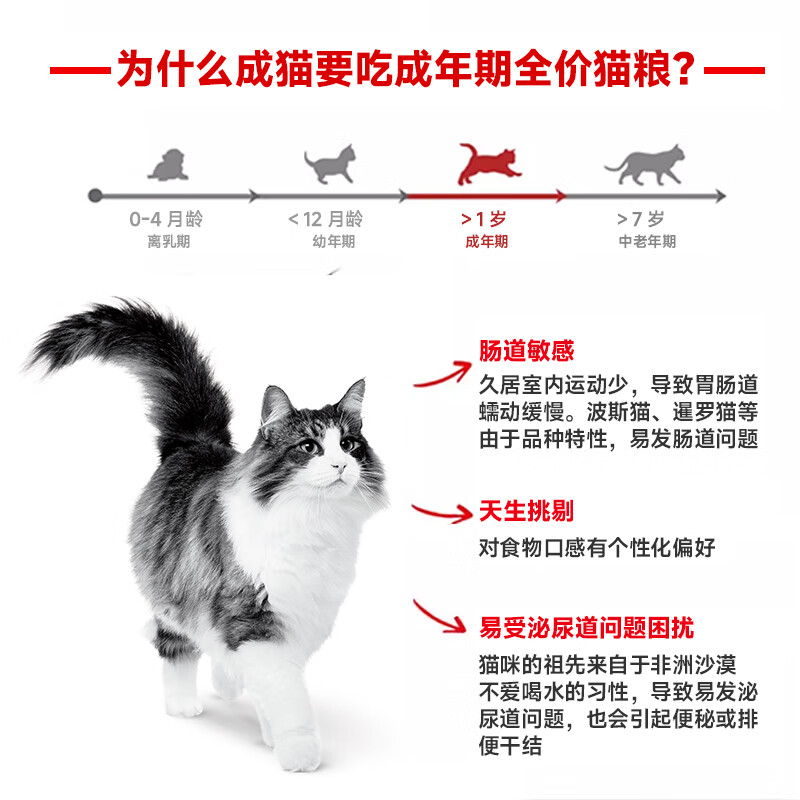 为什么成猫要吃成年期全价猫粮?

0-4 月龄
离乳期

< 12 月龄
幼年期

> 1 岁
成年期

> 7 岁
中老年期

肠道敏感
久居室内运动少，导致胃肠道蠕动缓慢。波斯猫、暹罗猫等由于品种特性，易发肠道问题

天生挑剔
对食物口感有个性化偏好

易受泌尿道问题困扰
猫咪的祖先来自于非洲沙漠不爱喝水的习性，导致易发泌尿道问题，也会引起便秘或排便干结