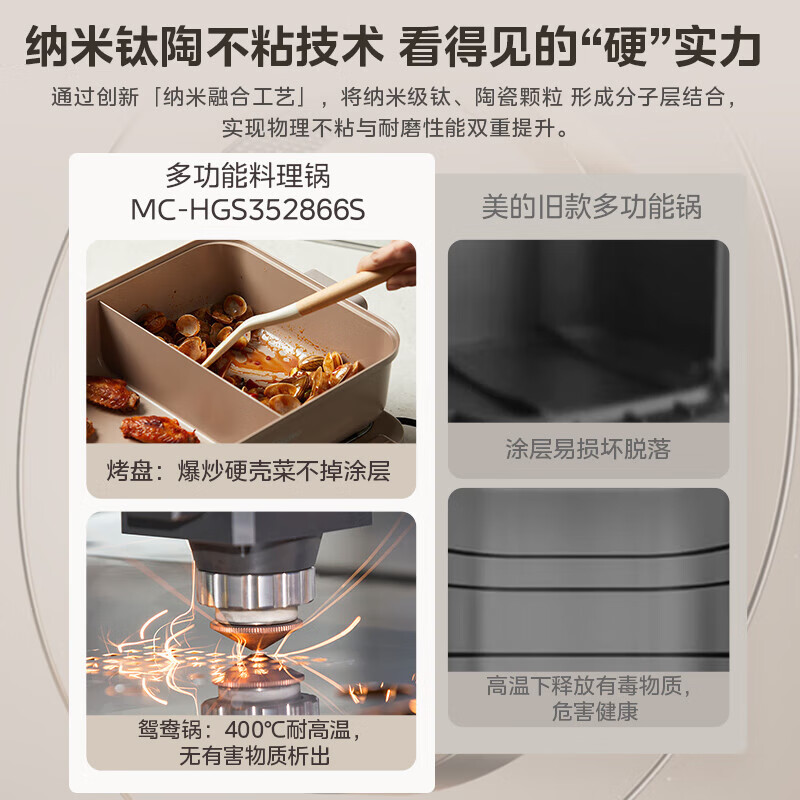 纳米钛陶不粘技术 看得见的“硬”实力

通过创新「纳米融合工艺」，将纳米级钛、陶瓷颗粒 形成分子层结合，实现物理不粘与耐磨性能双重提升。

多功能料理锅
MC-HGS352866S

烤盘：爆炒硬壳菜不掉涂层

鸳鸯锅：400℃耐高温，无有害物质析出

美的旧款多功能锅

涂层易损坏脱落

高温下释放有毒物质，危害健康