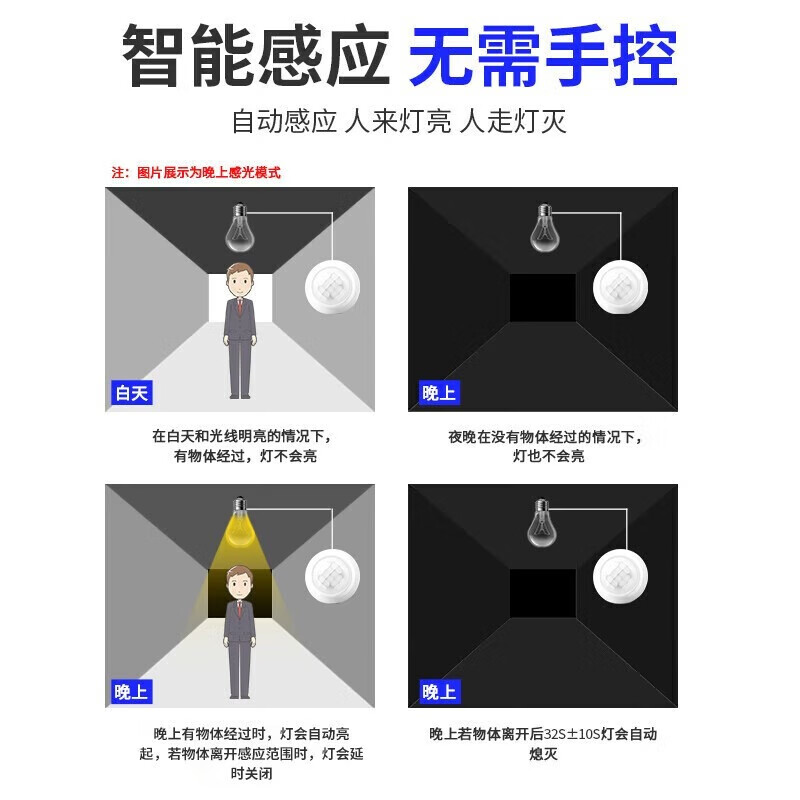 智能感应 无需手控

自动感应 人来灯亮 人走灯灭

注：图片展示为晚上感光模式

白天

在白天和光线明亮的情况下，有物体经过，灯不会亮

晚上

夜晚在没有物体经过的情况下，灯也不会亮

晚上

晚上有物体经过时，灯会自动亮起，若物体离开感应范围时，灯会延时关闭

晚上

晚上若物体离开后32S±10S灯会自动熄灭