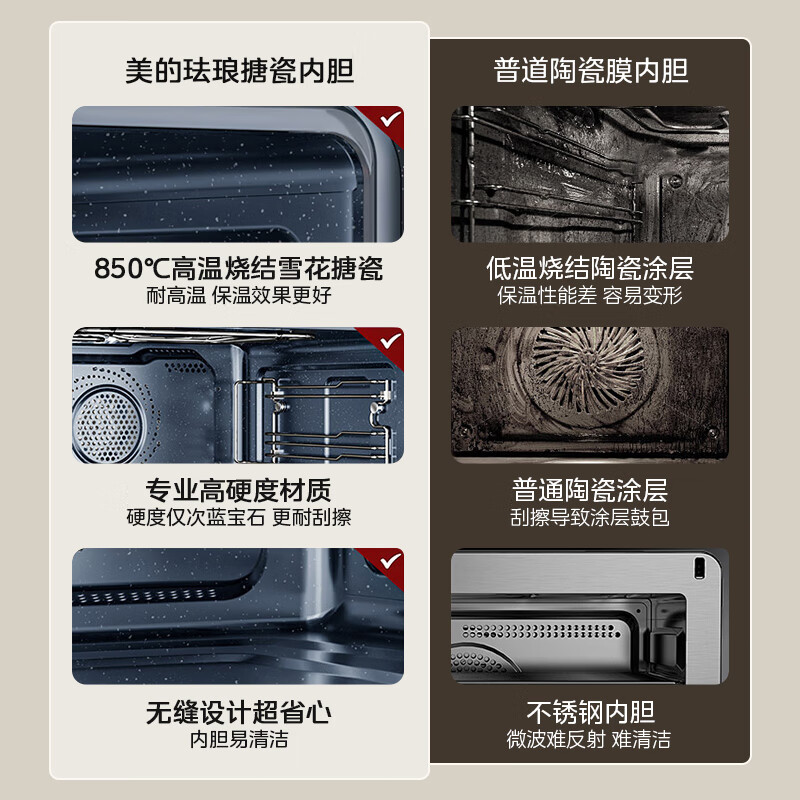 美的珐琅搪瓷内胆

850℃高温烧结雪花搪瓷
耐高温 保温效果更好

专业高硬度材质
硬度仅次蓝宝石 更耐刮擦

无缝设计超省心
内胆易清洁

普道陶瓷膜内胆

低温烧结陶瓷涂层
保温性能差 容易变形

普通陶瓷涂层
刮擦导致涂层鼓包

不锈钢内胆
微波难反射 难清洁