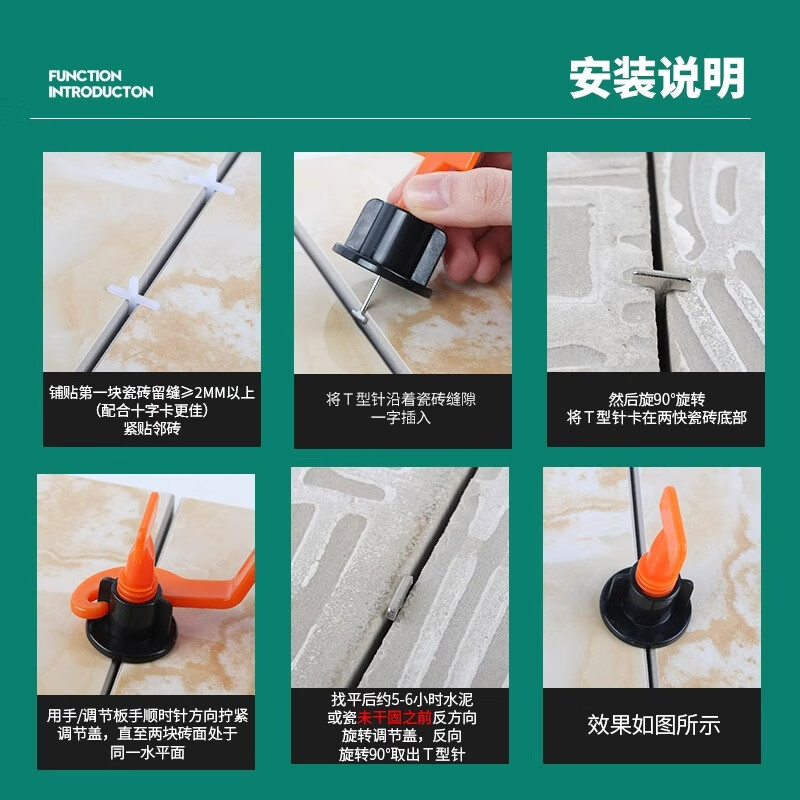 FUNCTION
INTRODUCTON

安装说明

铺贴第一块瓷砖留缝≥2MM以上
（配合十字卡更佳）
紧贴邻砖

将T型针沿着瓷砖缝隙
一字插入

然后旋90°旋转
将T型针卡在两快瓷砖底部

用手/调节板手顺时针方向拧紧
调节盖，直至两块砖面处于
同一水平面

找平后约5-6小时水泥
或瓷未干固之前反方向
旋转调节盖，反向
旋转90°取出T型针

效果如图所示