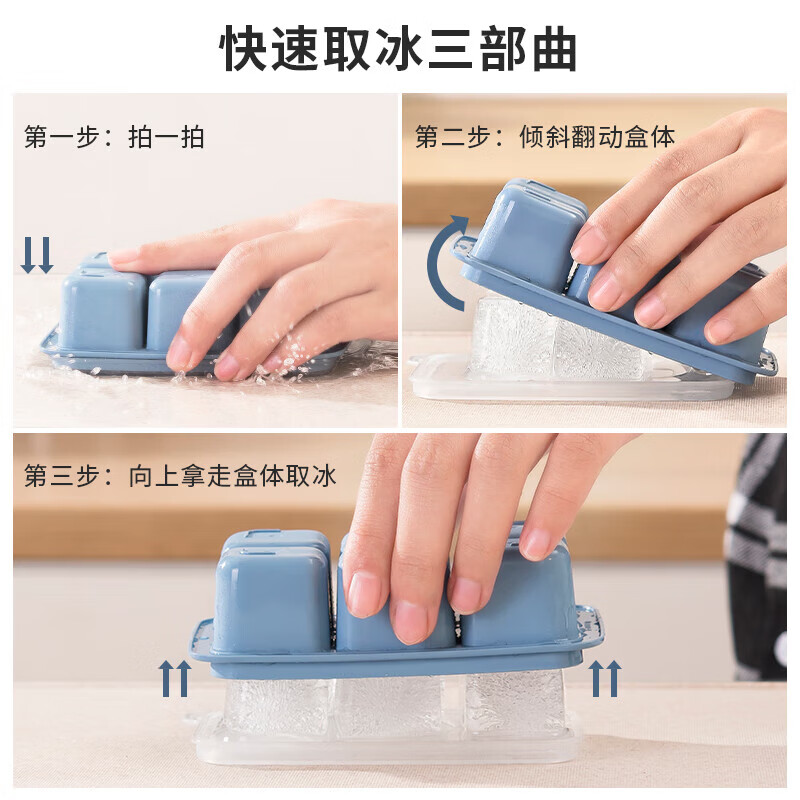 快速取冰三部曲

第一步：拍一拍

第二步：倾斜翻动盒体

第三步：向上拿走盒体取冰