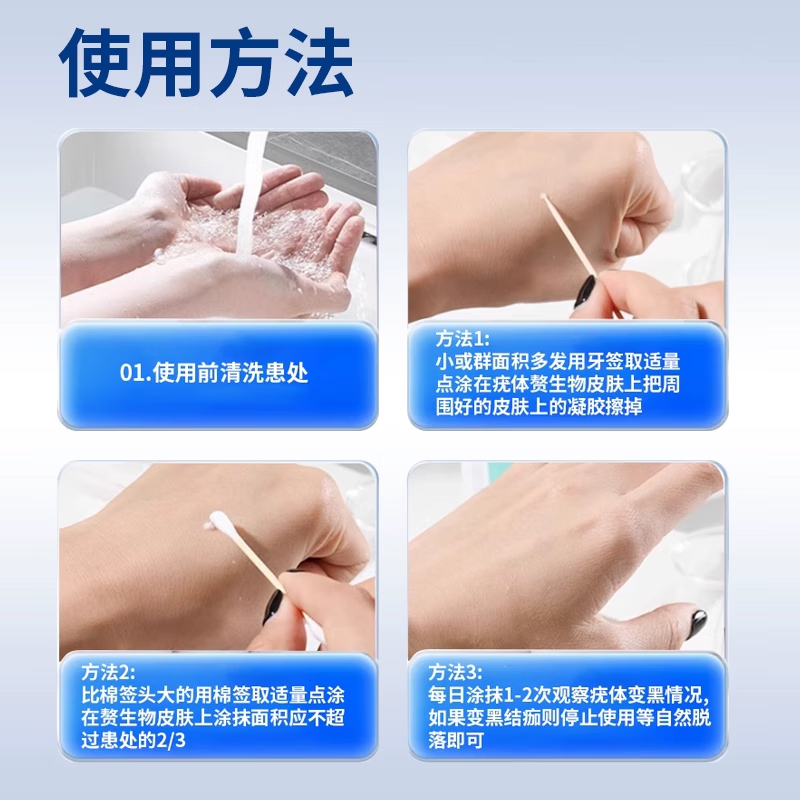 使用方法

01.使用前清洗患处

方法1:
小或群面积多发用牙签取适量点涂在疣体赘生物皮肤上把周围好的皮肤上的凝胶擦掉

方法2:
比棉签头大的用棉签取适量点涂在赘生物皮肤上涂抹面积应不超过患处的2/3

方法3:
每日涂抹1-2次观察疣体变黑情况,如果变黑结痂则停止使用等自然脱落即可