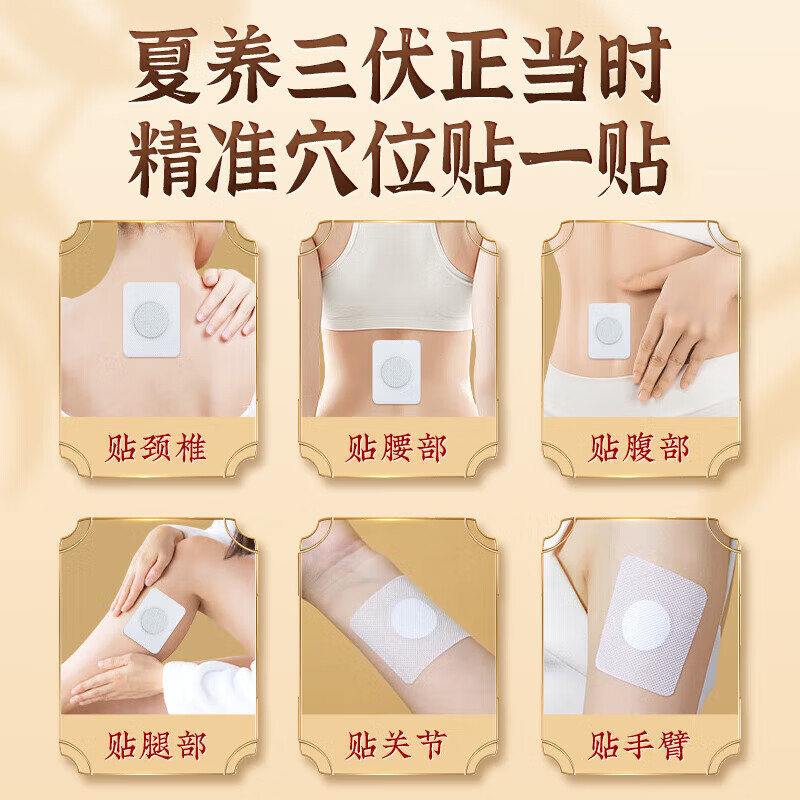 夏养三伏正当时
精准穴位贴一贴

贴颈椎

贴腰部

贴腹部

贴腿部

贴关节

贴手臂