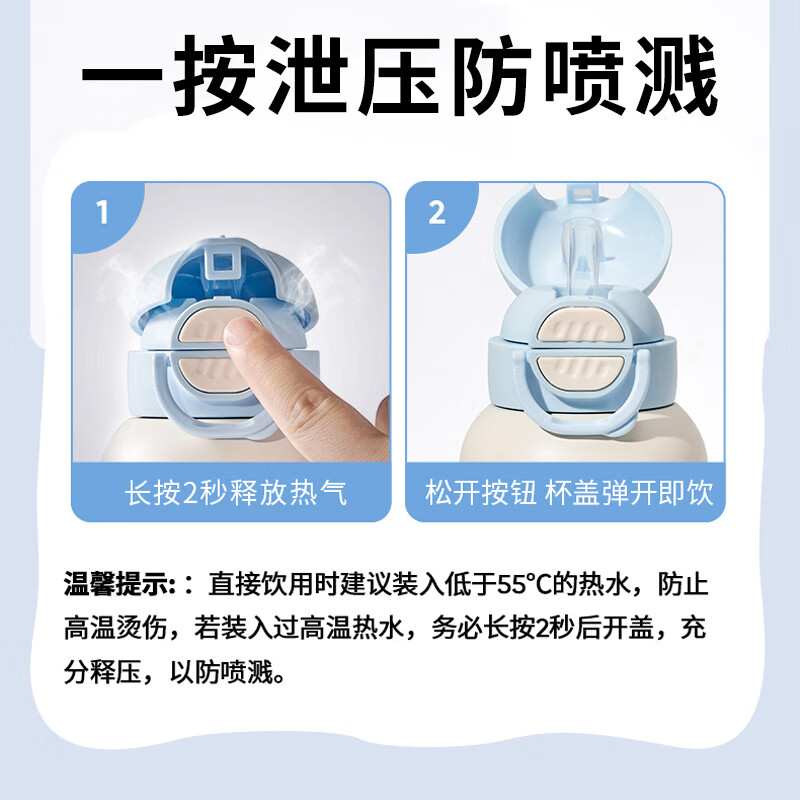 一按泄压防喷溅

1

长按2秒释放热气

2

松开按钮 杯盖弹开即饮

温馨提示:：直接饮用时建议装入低于55°C的热水，防止高温烫伤，若装入过高温热水，务必长按2秒后开盖，充分释压，以防喷溅。