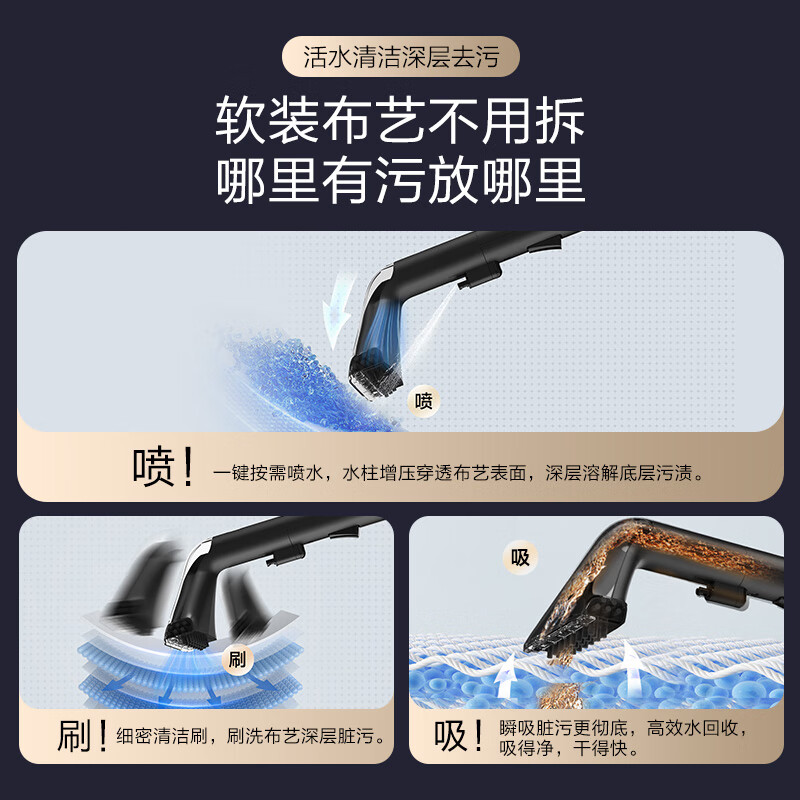 活水清洁深层去污

软装布艺不用拆
哪里有污放哪里

喷

喷！一键按需喷水，水柱增压穿透布艺表面，深层溶解底层污渍。

刷

刷！细密清洁刷，刷洗布艺深层脏污。

吸

吸！瞬吸脏污更彻底，高效水回收，吸得净，干得快。