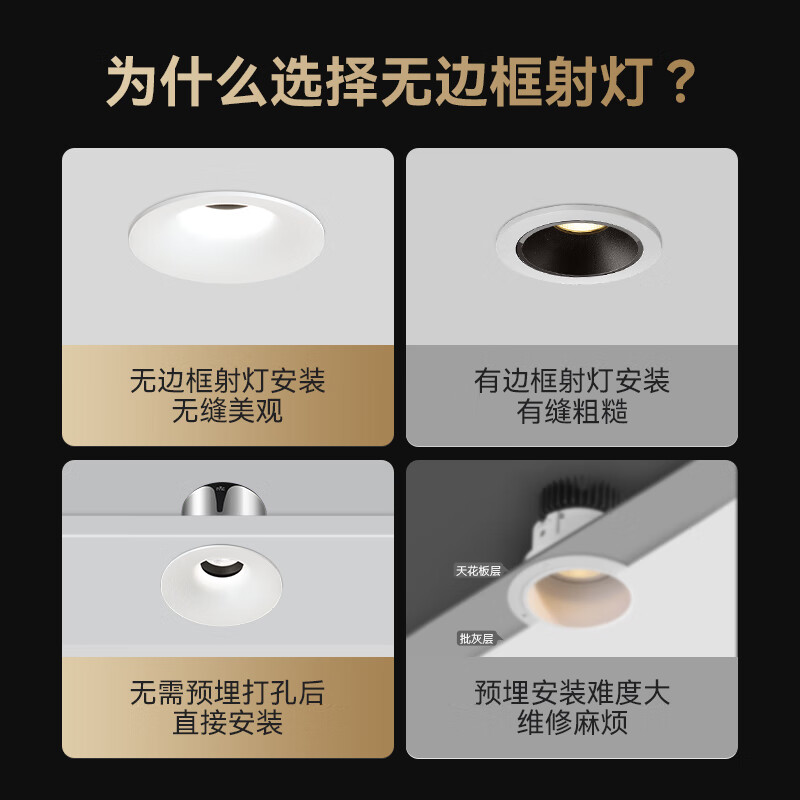 为什么选择无边框射灯？

无边框射灯安装
无缝美观

有边框射灯安装
有缝粗糙

无需预埋打孔后
直接安装

天花板层
批灰层

预埋安装难度大
维修麻烦