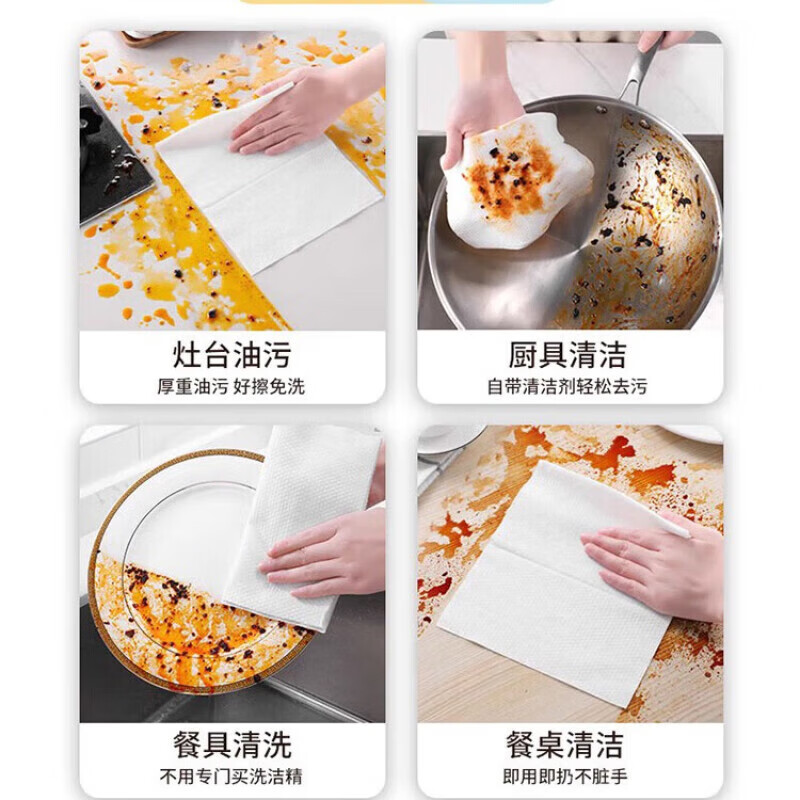 灶台油污
厚重油污 好擦免洗

厨具清洁
自带清洁剂轻松去污

餐具清洗
不用专门买洗洁精

餐桌清洁
即用即扔不脏手