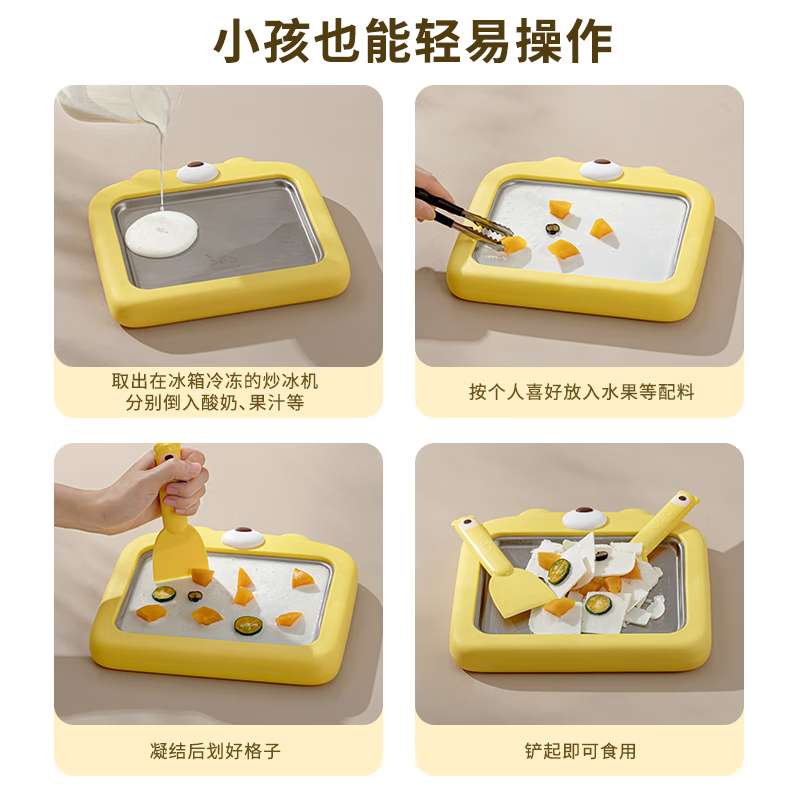 小孩也能轻易操作

取出在冰箱冷冻的炒冰机
分别倒入酸奶、果汁等

按个人喜好放入水果等配料

凝结后划好格子

铲起即可食用