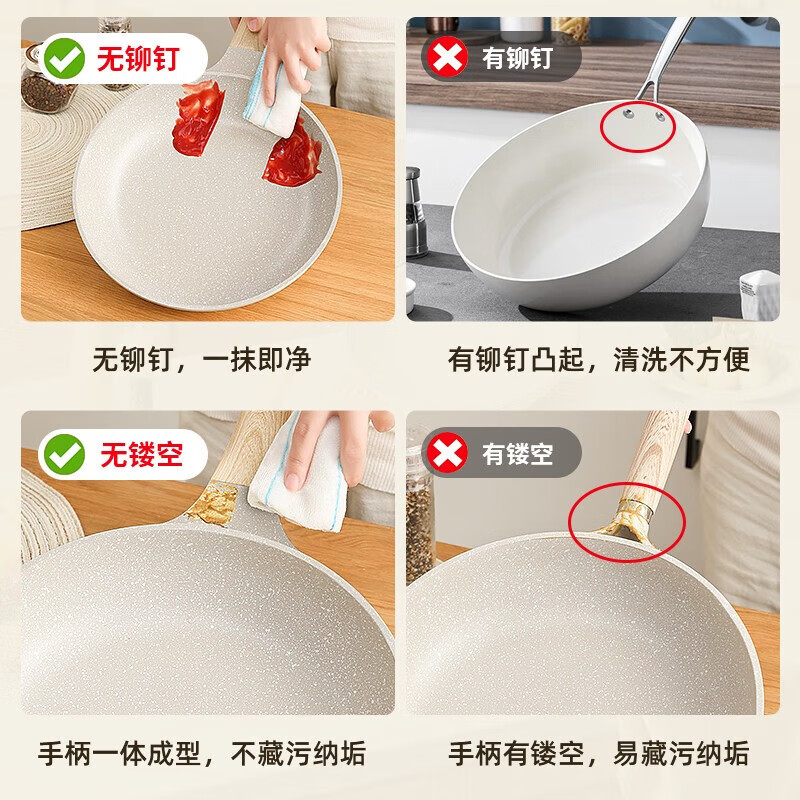 无铆钉

有铆钉

无铆钉，一抹即净

有铆钉凸起，清洗不方便

无镂空

有镂空

手柄一体成型，不藏污纳垢

手柄有镂空，易藏污纳垢