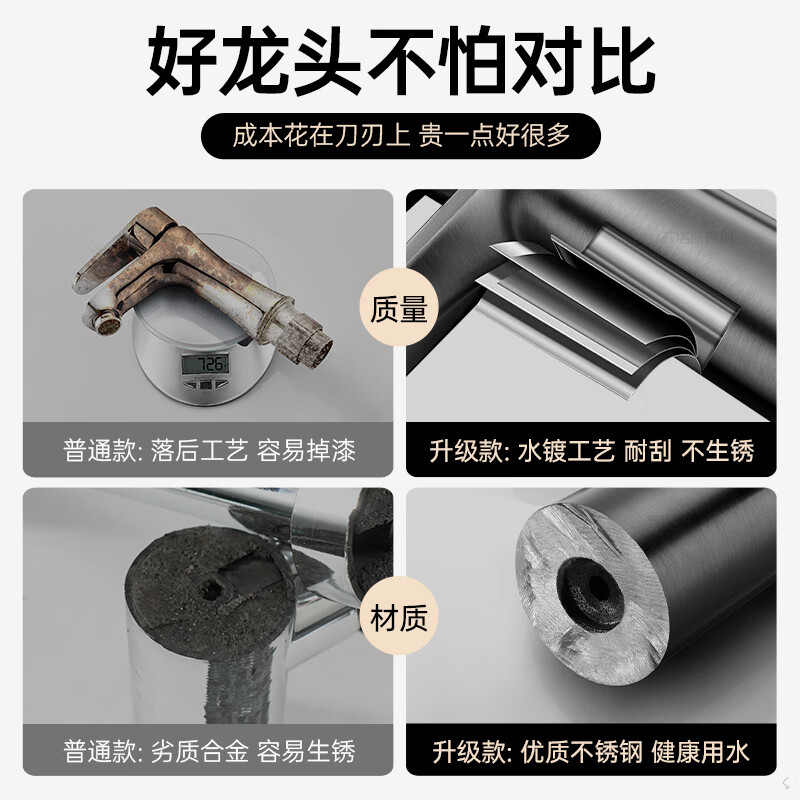 好龙头不怕对比

成本花在刀刃上 贵一点好很多

726

质量

普通款: 落后工艺 容易掉漆

升级款: 水镀工艺 耐刮 不生锈

材质

普通款: 劣质合金 容易生锈

升级款: 优质不锈钢 健康用水