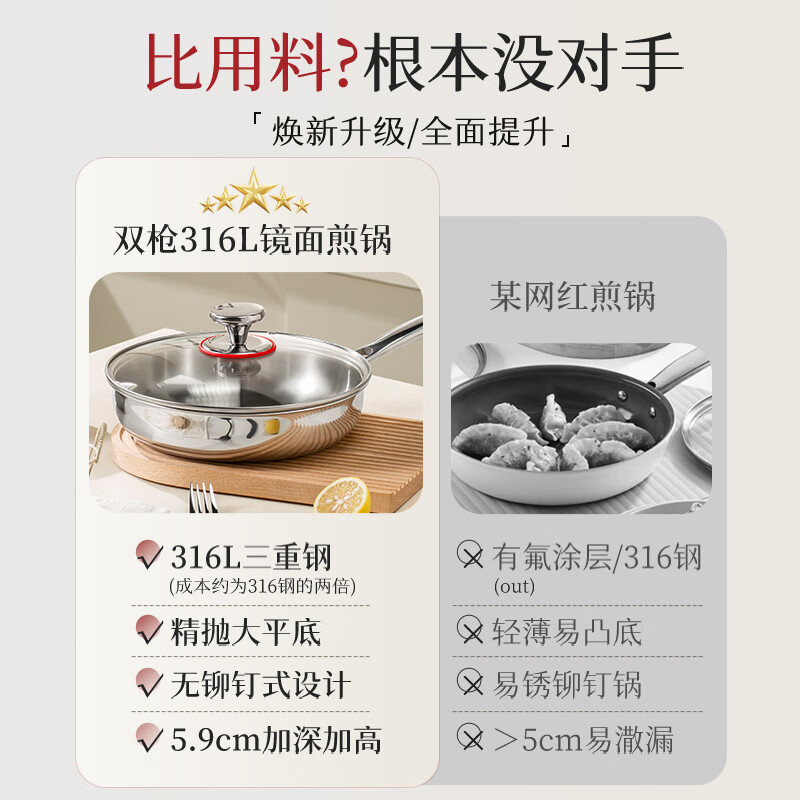 比用料?根本没对手

「焕新升级/全面提升」

双枪316L镜面煎锅

316L三重钢
(成本约为316钢的两倍)

精抛大平底

无铆钉式设计

5.9cm加深加高

某网红煎锅

有氟涂层/316钢
(out)

轻薄易凸底

易锈铆钉锅

＞5cm易溅漏