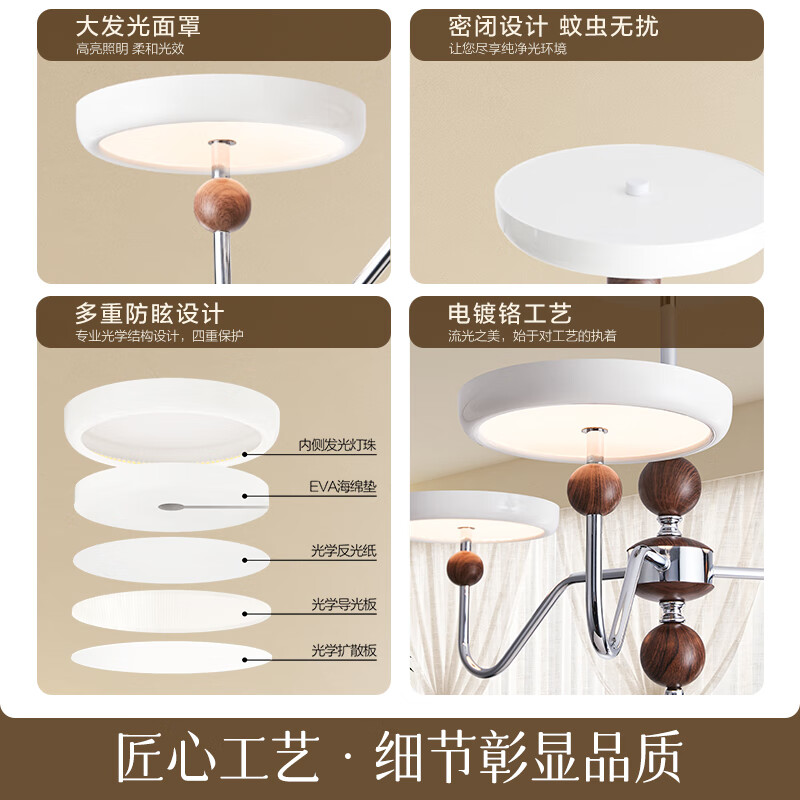 大发光面罩
高亮照明 柔和光效

密闭设计 蚊虫无扰
让您尽享纯净光环境

多重防眩设计
专业光学结构设计，四重保护

内侧发光灯珠

EVA海绵垫

光学反光纸

光学导光板

光学扩散板

电镀铬工艺
流光之美，始于对工艺的执着

匠心工艺 · 细节彰显品质