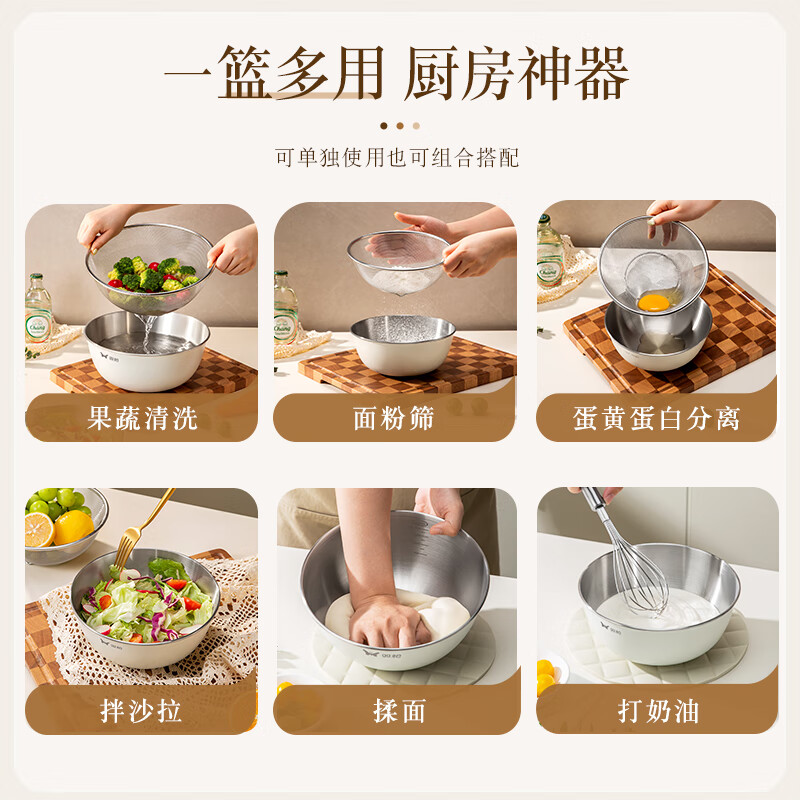 一篮多用 厨房神器

可单独使用也可组合搭配

果蔬清洗

面粉筛

蛋黄蛋白分离

拌沙拉

揉面

打奶油