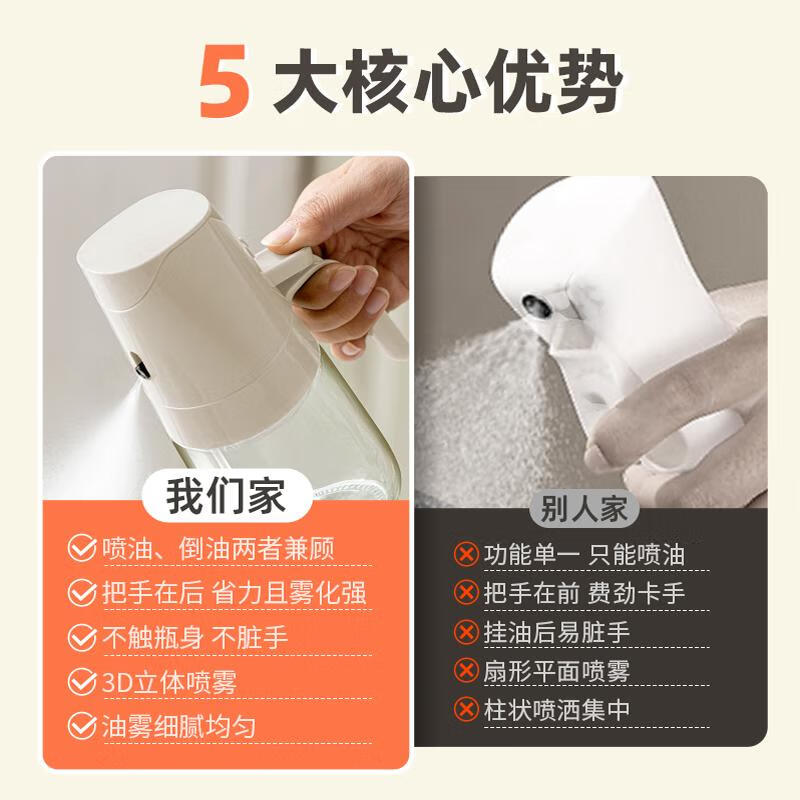 5 大核心优势

我们家

喷油、倒油两者兼顾
把手在后 省力且雾化强
不触瓶身 不脏手
3D立体喷雾
油雾细腻均匀

别人家

功能单一 只能喷油
把手在前 费劲卡手
挂油后易脏手
扇形平面喷雾
柱状喷洒集中