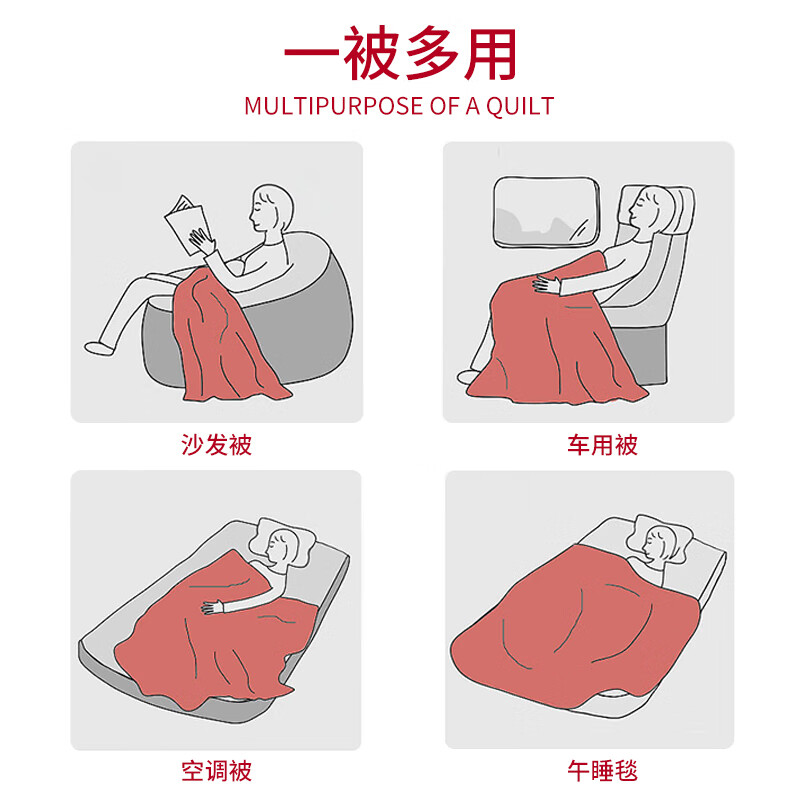 一被多用
MULTIPURPOSE OF A QUILT

沙发被

车用被

空调被

午睡毯