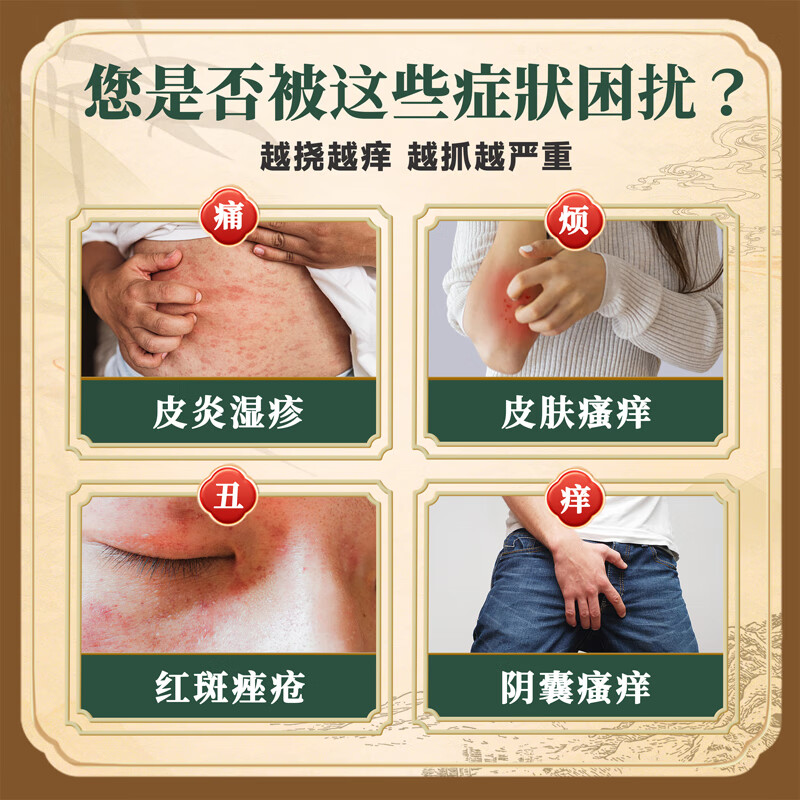 您是否被这些症状困扰？

越挠越痒 越抓越严重

痛

皮炎湿疹

烦

皮肤瘙痒

丑

红斑痤疮

痒

阴囊瘙痒