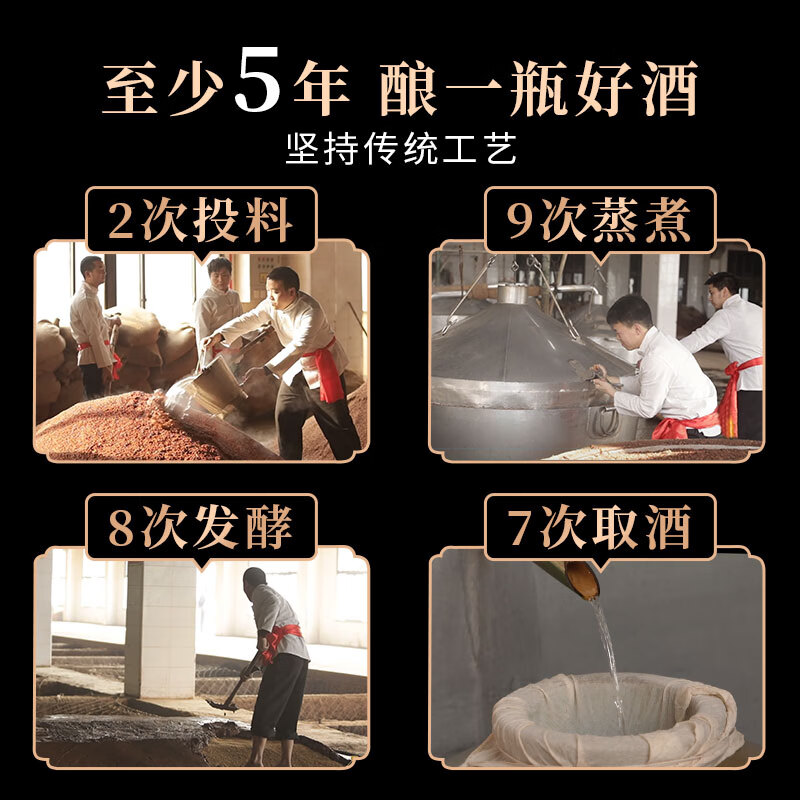 至少5年 酿一瓶好酒
坚持传统工艺

2次投料

9次蒸煮

8次发酵

7次取酒