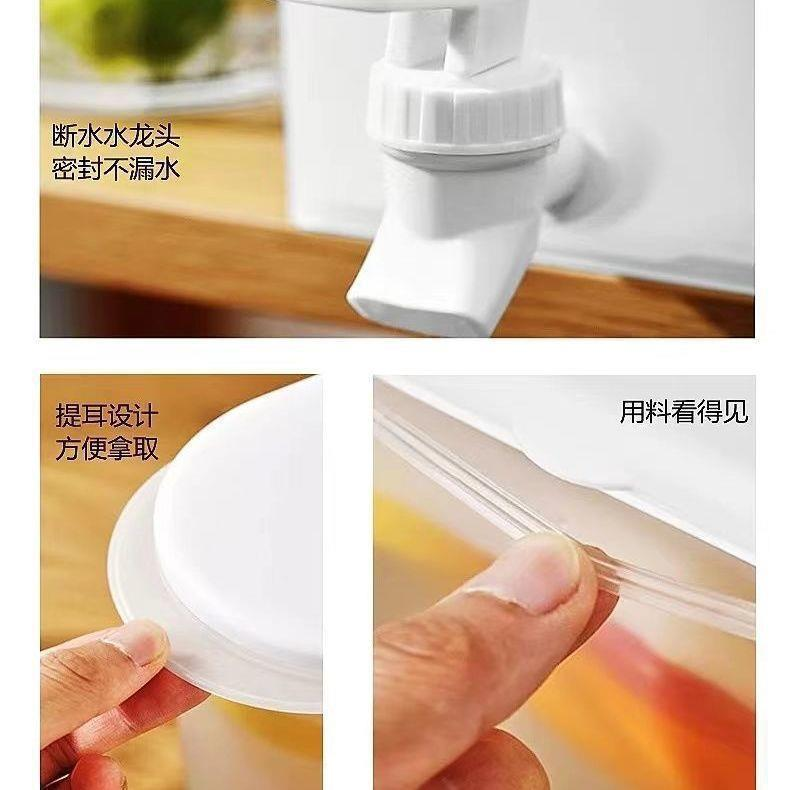 断水水龙头
密封不漏水

提耳设计
方便拿取

用料看得见