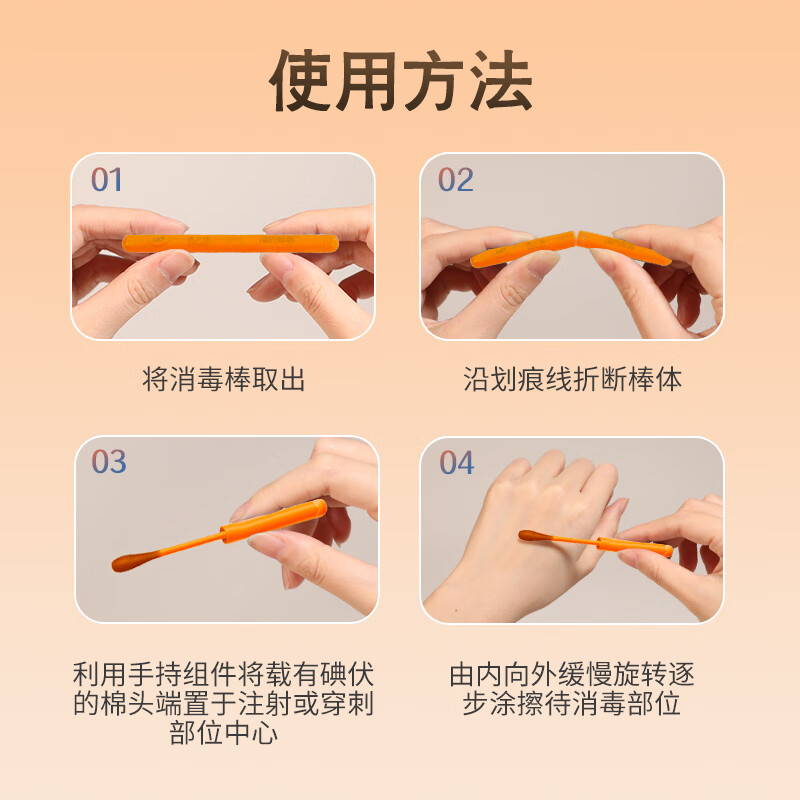 使用方法

01

将消毒棒取出

02

沿划痕线折断棒体

03

利用手持组件将载有碘伏的棉头端置于注射或穿刺部位中心

04

由内向外缓慢旋转逐步涂擦待消毒部位