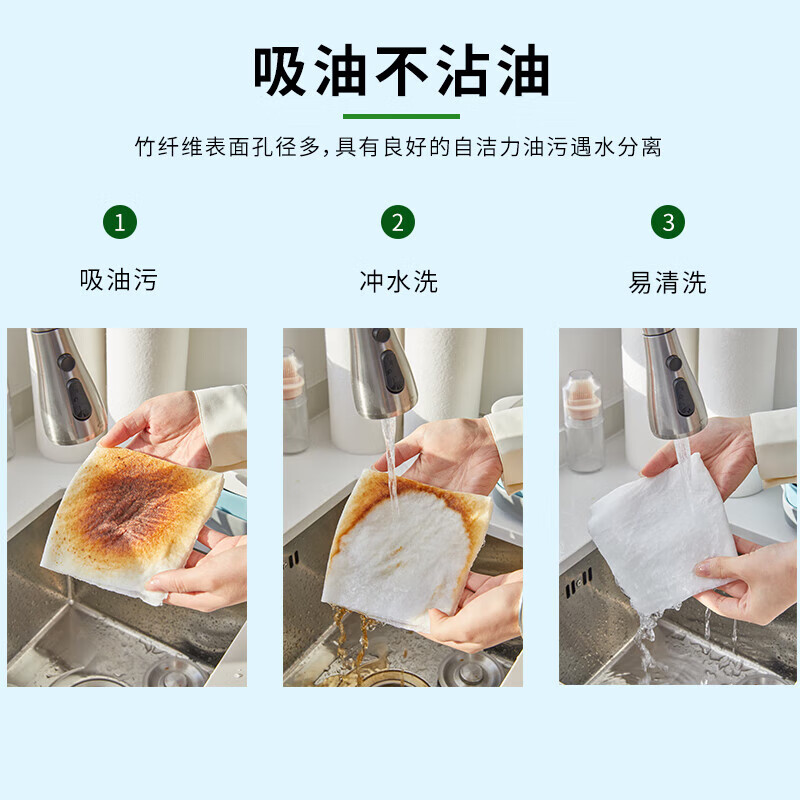 吸油不沾油

竹纤维表面孔径多，具有良好的自洁力油污遇水分离

1
吸油污

2
冲水洗

3
易清洗