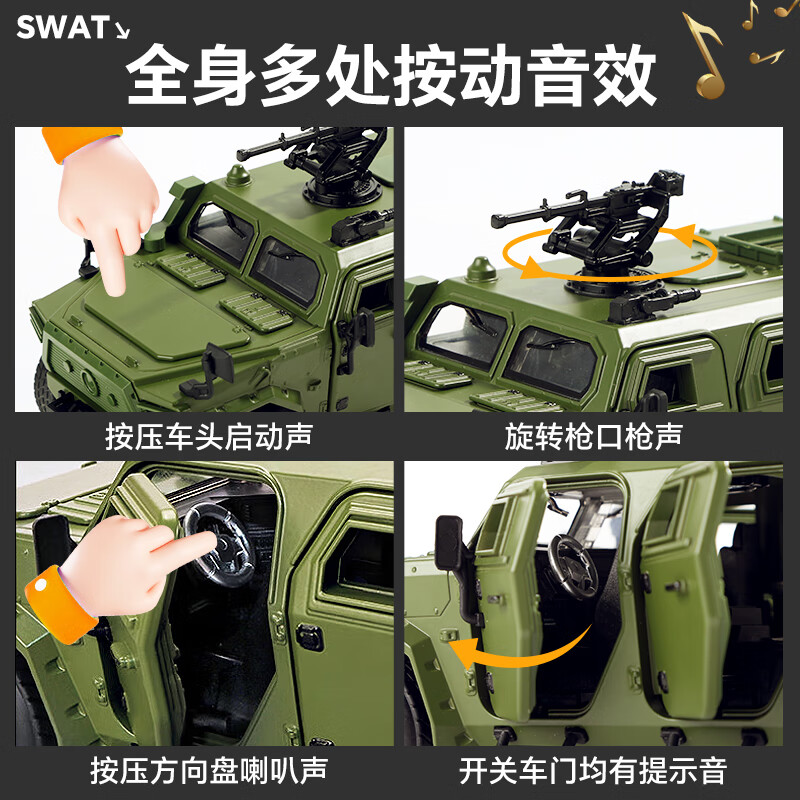 SWAT

全身多处按动音效

按压车头启动声

旋转枪口枪声

按压方向盘喇叭声

开关车门均有提示音