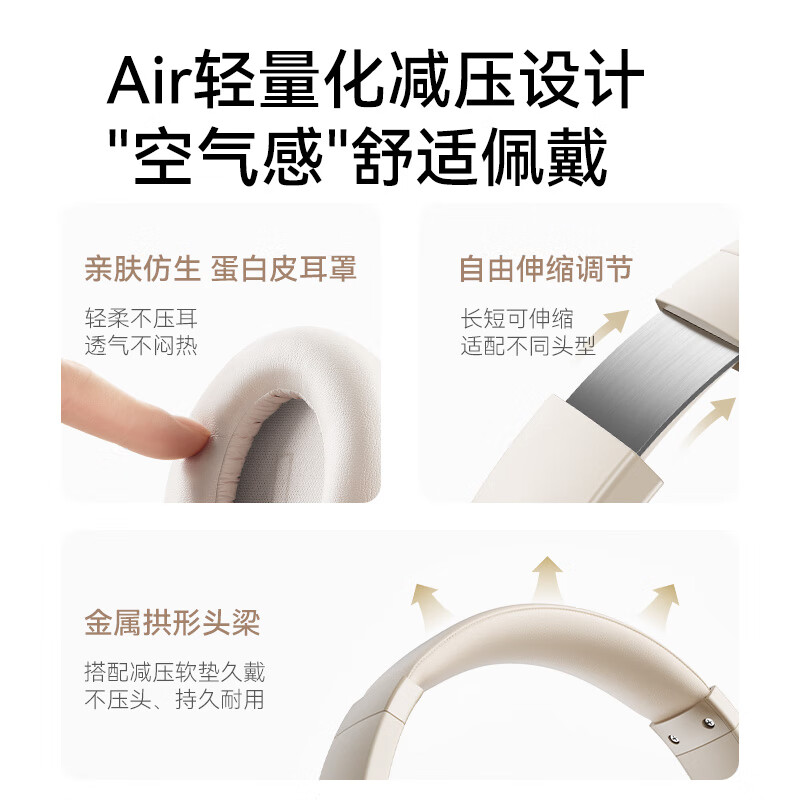 Air轻量化减压设计
"空气感"舒适佩戴

亲肤仿生 蛋白皮耳罩

轻柔不压耳
透气不闷热

自由伸缩调节

长短可伸缩
适配不同头型

金属拱形头梁

搭配减压软垫久戴
不压头、持久耐用