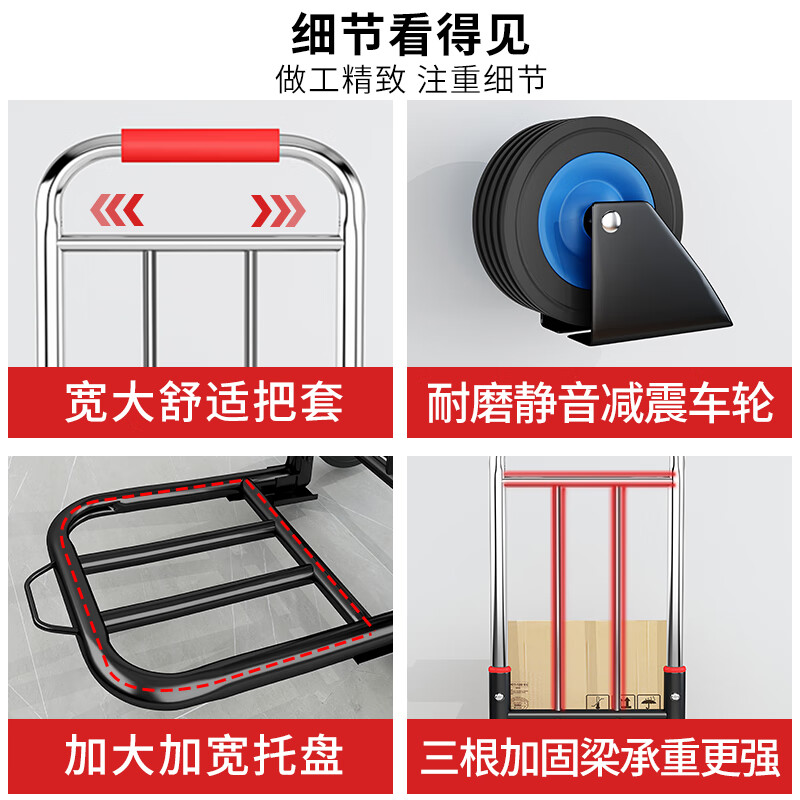 细节看得见
做工精致 注重细节

宽大舒适把套

耐磨静音减震车轮

加大加宽托盘

三根加固梁承重更强